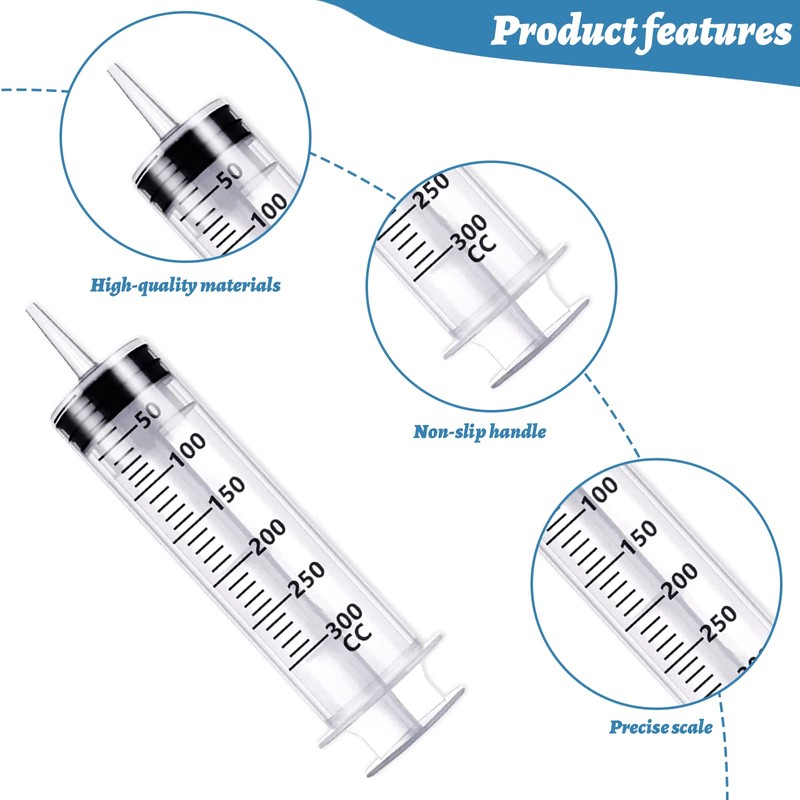 Product features

50
100

High-quality materials

250
300
CC

Non-slip handle

50
100
150
200
250
300
CC

100
150
200
250

Precise scale