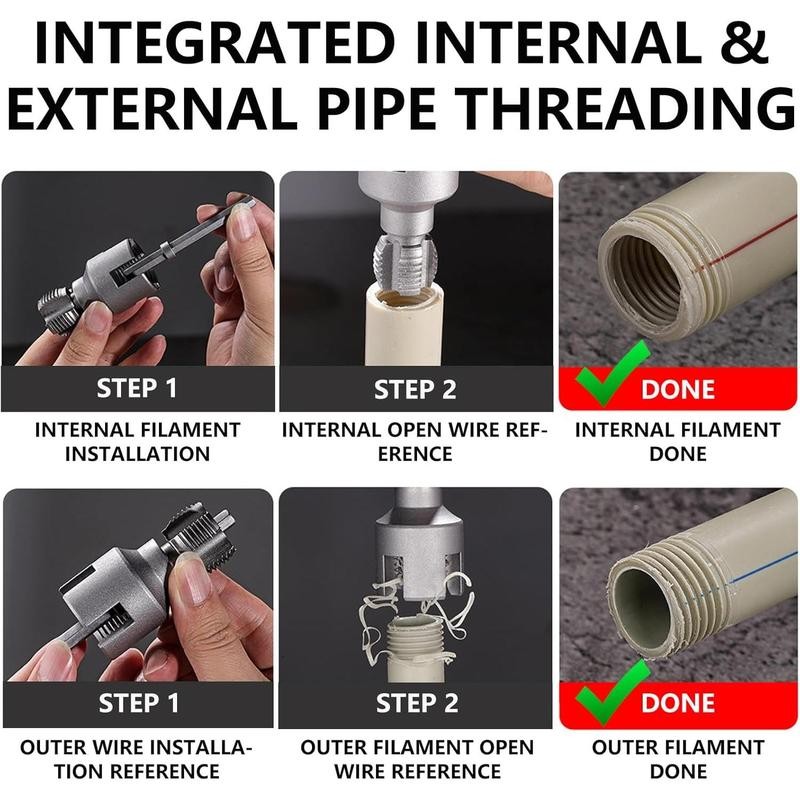 INTEGRATED INTERNAL & EXTERNAL PIPE THREADING

STEP 1

INTERNAL FILAMENT INSTALLATION

STEP 2

INTERNAL OPEN WIRE REFERENCE

DONE

INTERNAL FILAMENT DONE

STEP 1

OUTER WIRE INSTALLATION REFERENCE

STEP 2

OUTER FILAMENT OPEN WIRE REFERENCE

DONE

OUTER FILAMENT DONE