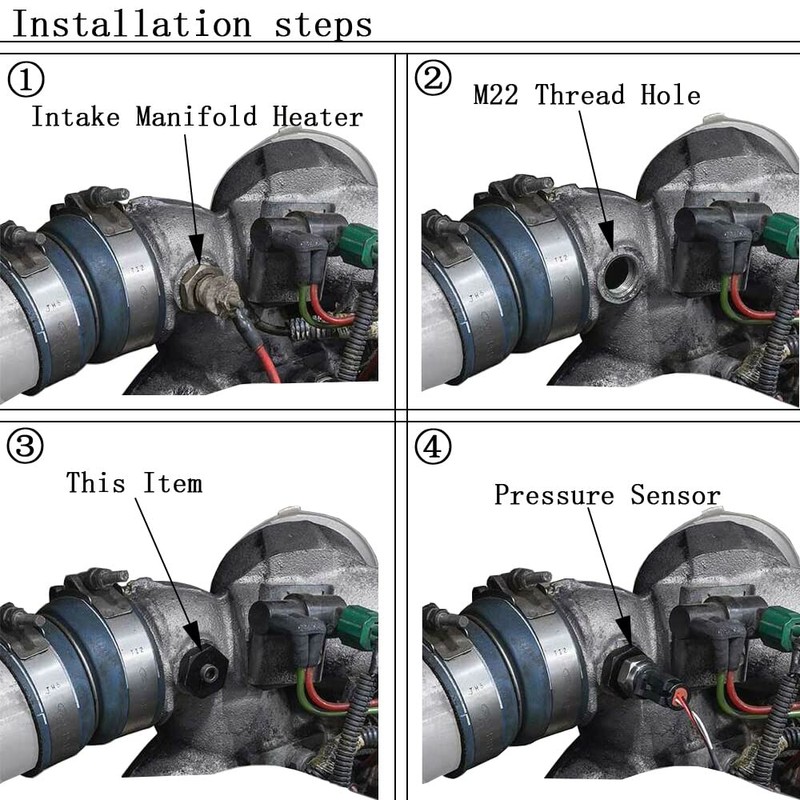 Installation steps

①
Intake Manifold Heater

②
M22 Thread Hole

③
This Item

④
Pressure Sensor