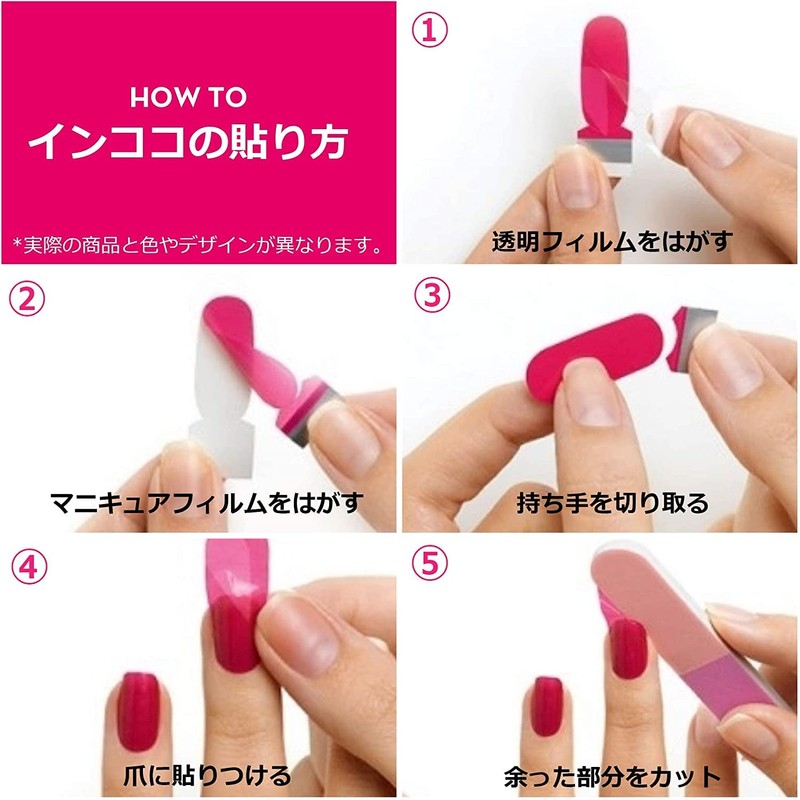 HOW TO
インココの貼り方

*実際の商品と色やデザインが異なります。

①
透明フィルムをはがす

②
マニキュアフィルムをはがす

③
持ち手を切り取る

④
爪に貼りつける

⑤
余った部分をカット