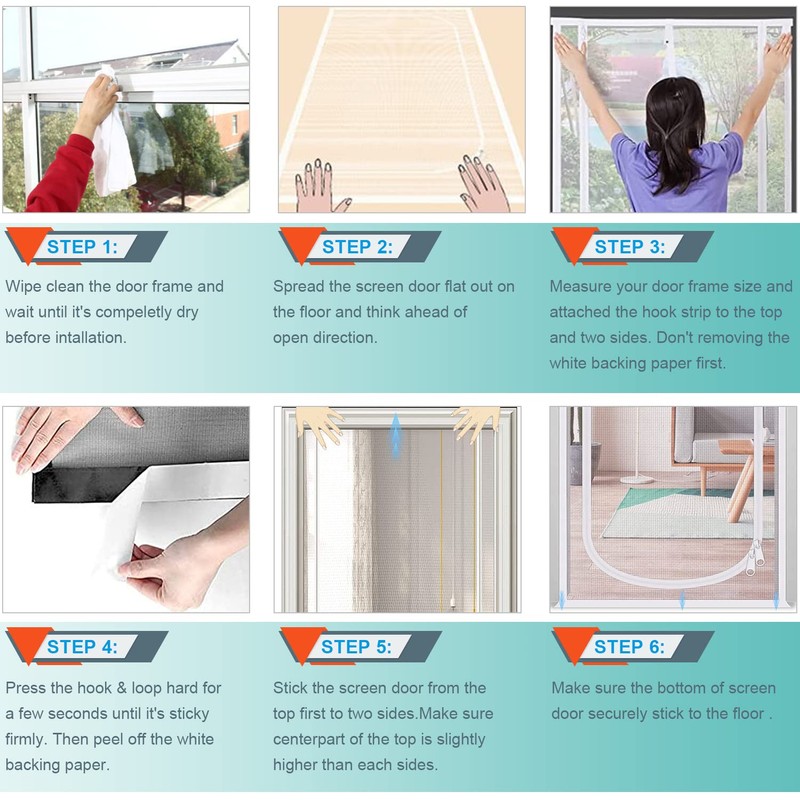 STEP 1:

Wipe clean the door frame and wait until it's compeletly dry before intallation.

STEP 2:

Spread the screen door flat out on the floor and think ahead of open direction.

STEP 3:

Measure your door frame size and attached the hook strip to the top and two sides. Don't removing the white backing paper first.

STEP 4:

Press the hook & loop hard for a few seconds until it's sticky firmly. Then peel off the white backing paper.

STEP 5:

Stick the screen door from the top first to two sides.Make sure centerpart of the top is slightly higher than each sides.

STEP 6:

Make sure the bottom of screen door securely stick to the floor .