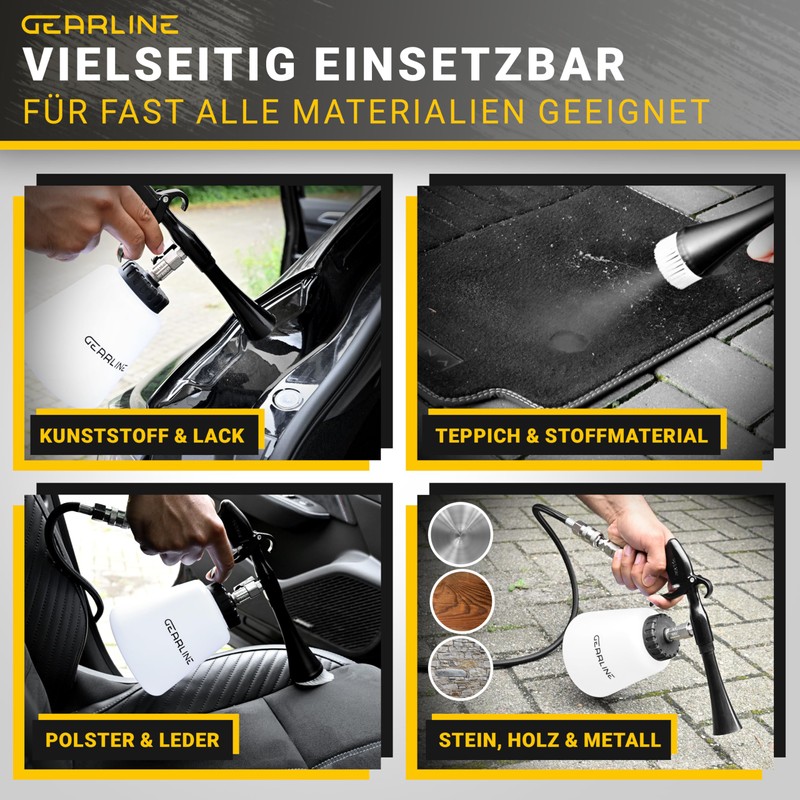 GEARLINE
VIELSEITIG EINSETZBAR
FÜR FAST ALLE MATERIALIEN GEEIGNET

GEARLINE
KUNSTSTOFF & LACK

TEPPICH & STOFFMATERIAL

GEARLINE
POLSTER & LEDER

GEARLINE
STEIN, HOLZ & METALL