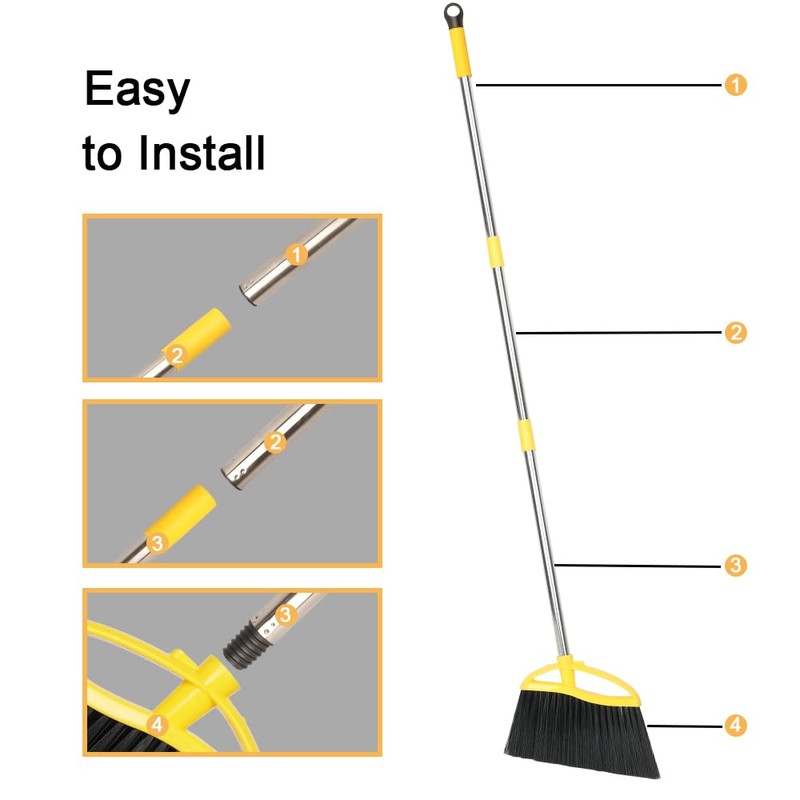 Easy
to Install

1
2

2
3

3
4

1
2
3
4