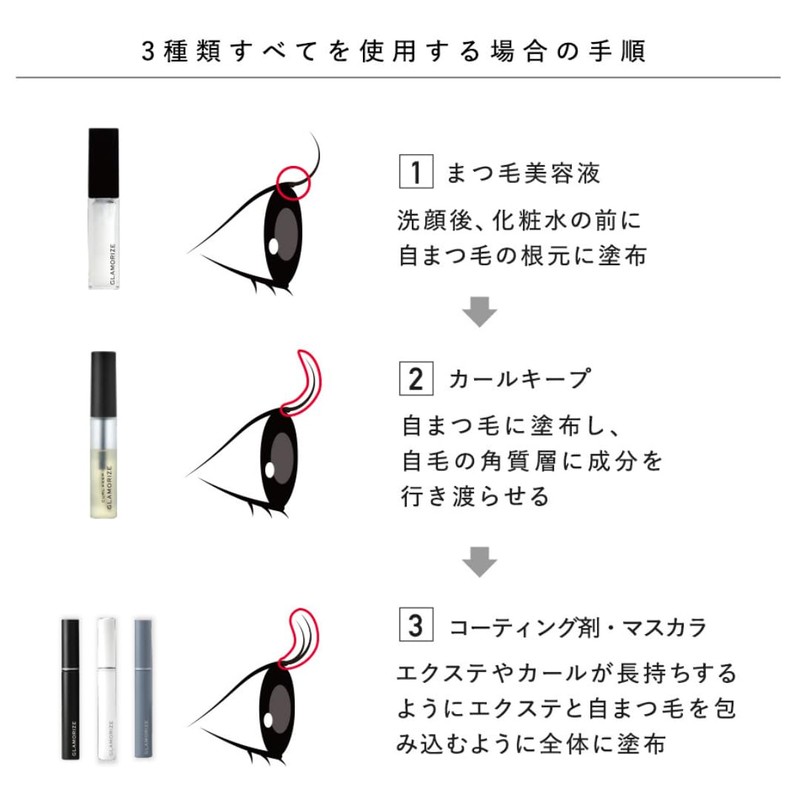 3種類すべてを使用する場合の手順

GLAMORIZE

1 まつ毛美容液

洗顔後、化粧水の前に自まつ毛の根元に塗布

CURL KEEP
GLAMORIZE

2 カールキープ

自まつ毛に塗布し、自毛の角質層に成分を行き渡らせる

GLAMORIZE
GLAMORIZE
GLAMORIZE

3 コーティング剤・マスカラ

エクステやカールが長持ちするようにエクステと自まつ毛を包み込むように全体に塗布