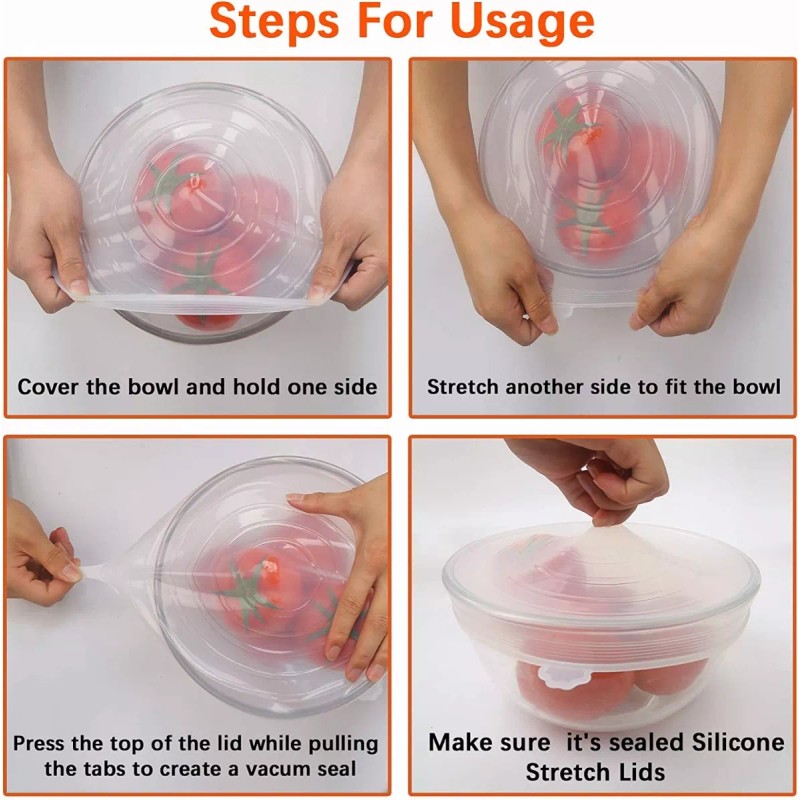 Steps For Usage

Cover the bowl and hold one side

Stretch another side to fit the bowl

Press the top of the lid while pulling the tabs to create a vacum seal

Make sure it's sealed Silicone Stretch Lids