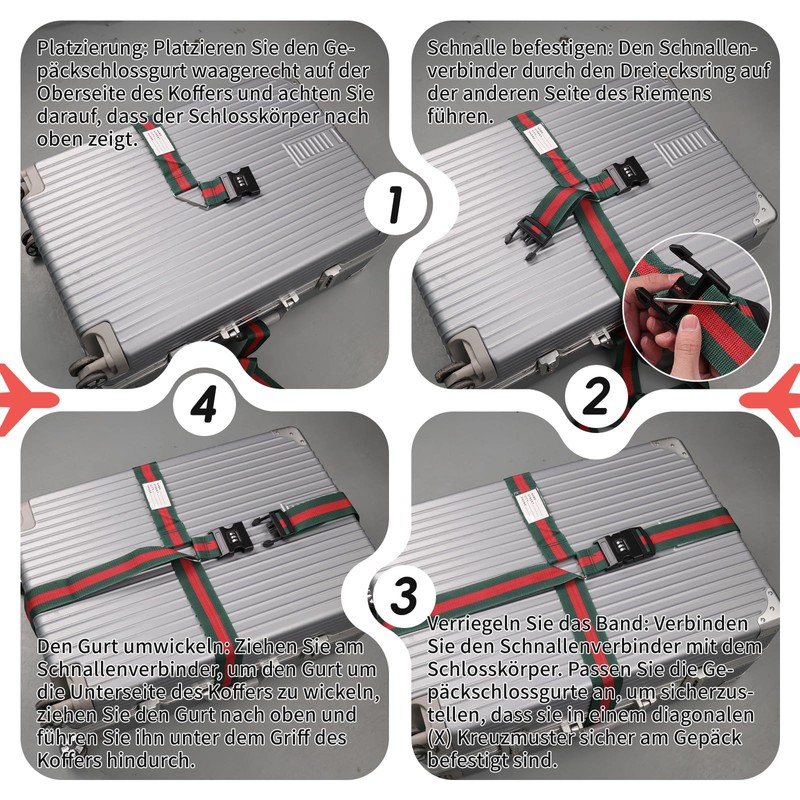 Platzierung: Platzieren Sie den Gepäckschlossgurt waagerecht auf der Oberseite des Koffers und achten Sie darauf, dass der Schlosskörper nach oben zeigt.

1

Schnalle befestigen: Den Schnallenverbinder durch den Dreiecksring auf der anderen Seite des Riemens führen.

2

4

Den Gurt umwickeln: Ziehen Sie am Schnallenverbinder, um den Gurt um die Unterseite des Koffers zu wickeln, ziehen Sie den Gurt nach oben und führen Sie ihn unter dem Griff des Koffers hindurch.

3

Verriegeln Sie das Band: Verbinden Sie den Schnallenverbinder mit dem Schlosskörper. Passen Sie die Gepäckschlossgurte an, um sicherzustellen, dass sie in einem diagonalen (X) Kreuzmuster sicher am Gepäck befestigt sind.