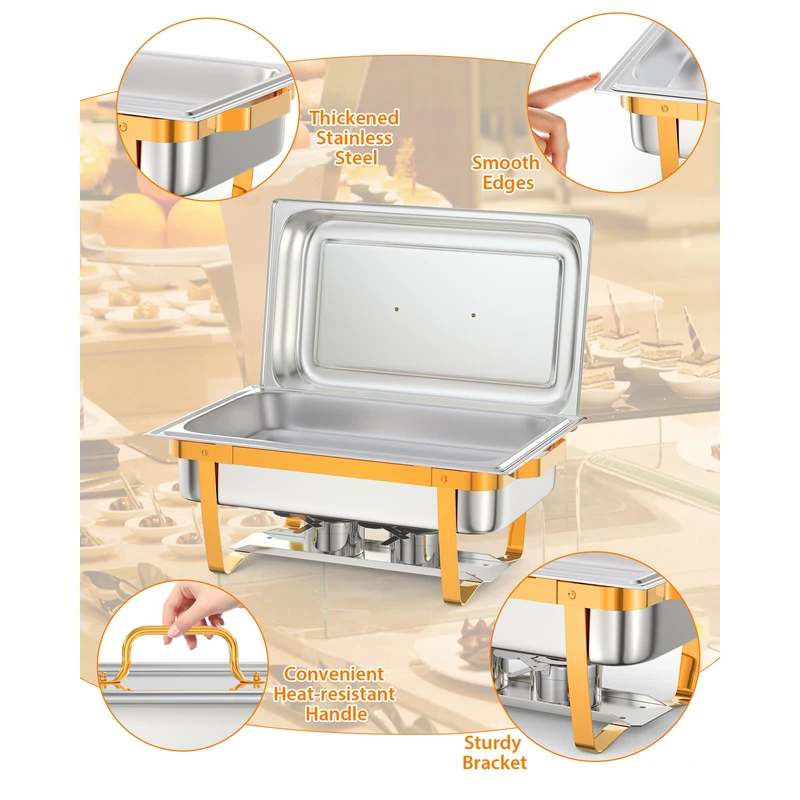 Thickened Stainless Steel

Smooth Edges

Convenient Heat-resistant Handle

Sturdy Bracket