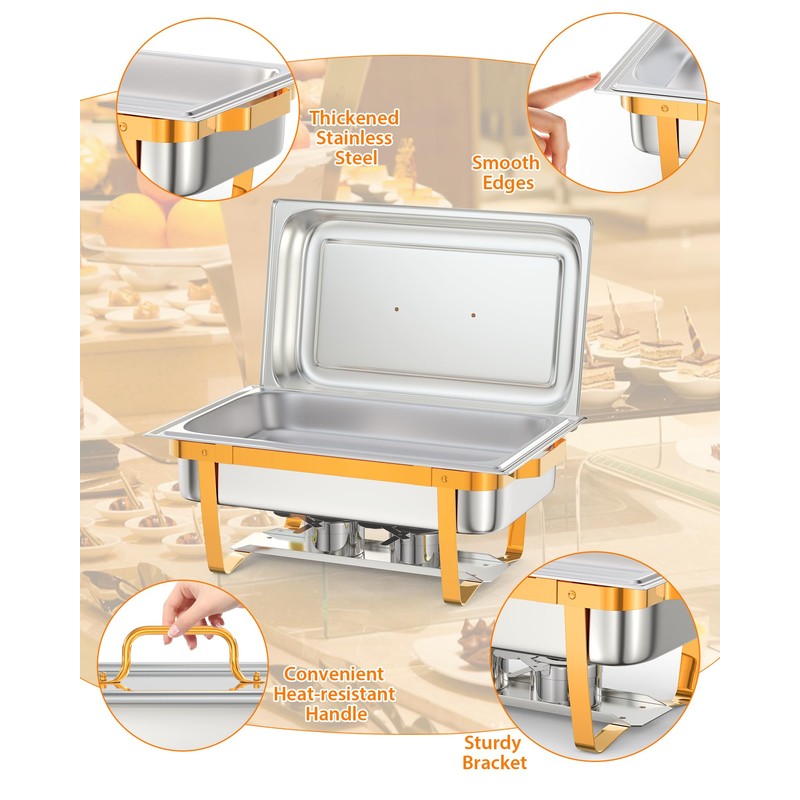 Thickened Stainless Steel

Smooth Edges

Convenient Heat-resistant Handle

Sturdy Bracket