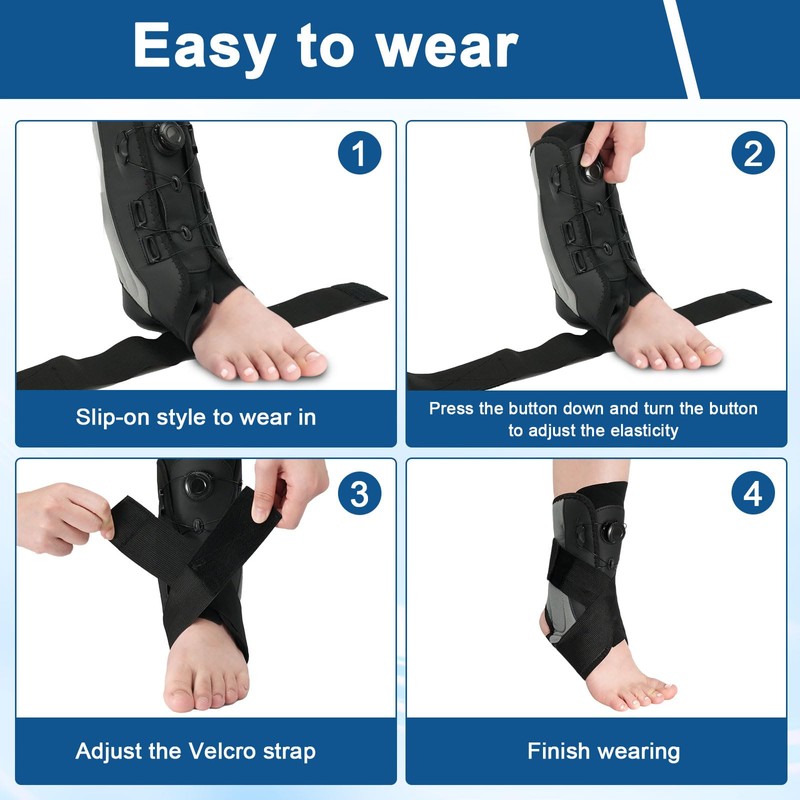 Easy to wear

1

Slip-on style to wear in

2

Press the button down and turn the button to adjust the elasticity

3

Adjust the Velcro strap

4

Finish wearing