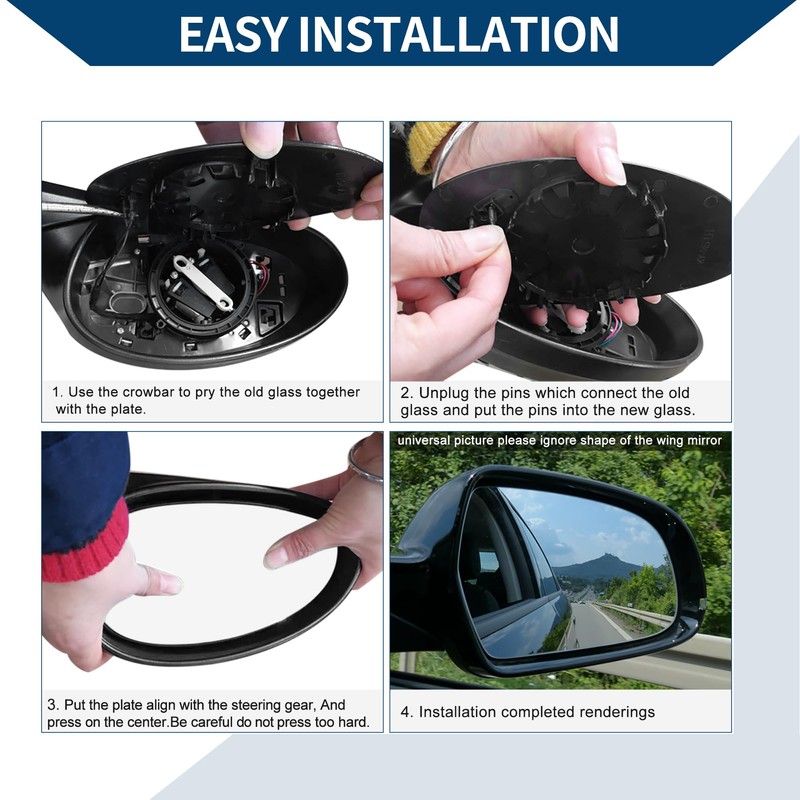 EASY INSTALLATION

1. Use the crowbar to pry the old glass together with the plate.

2. Unplug the pins which connect the old glass and put the pins into the new glass.

3. Put the plate align with the steering gear, And press on the center.Be careful do not press too hard.

universal picture please ignore shape of the wing mirror

4. Installation completed renderings