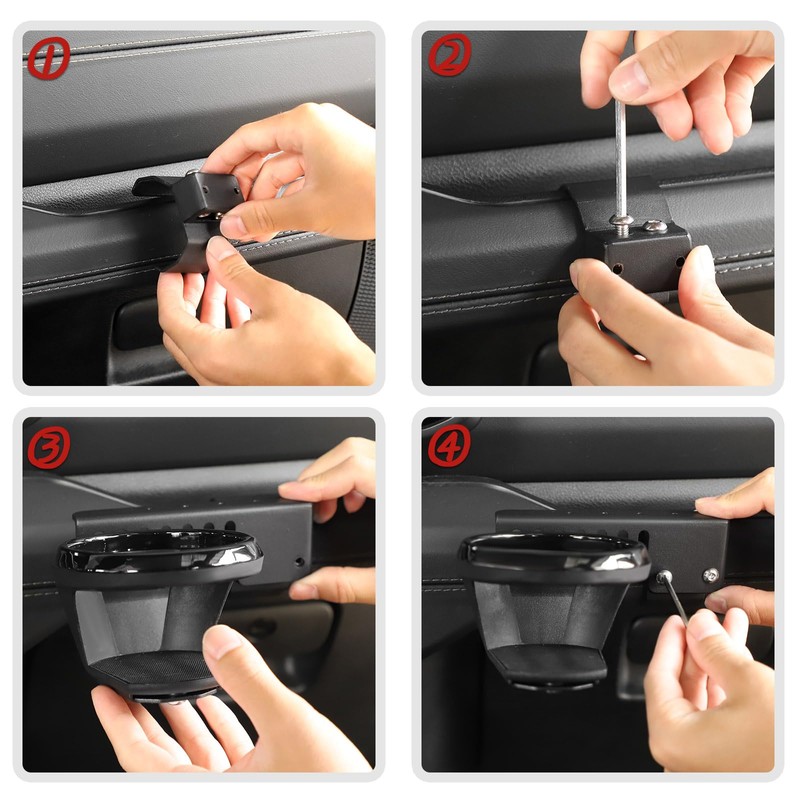 ①

②

③

④