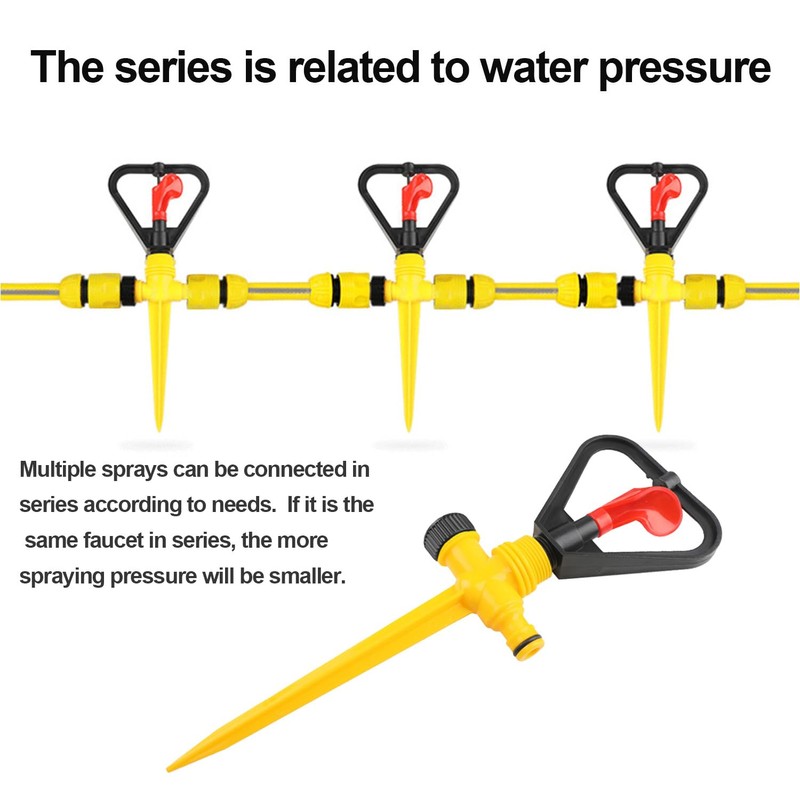 The series is related to water pressure

Multiple sprays can be connected in series according to needs. If it is the same faucet in series, the more spraying pressure will be smaller.