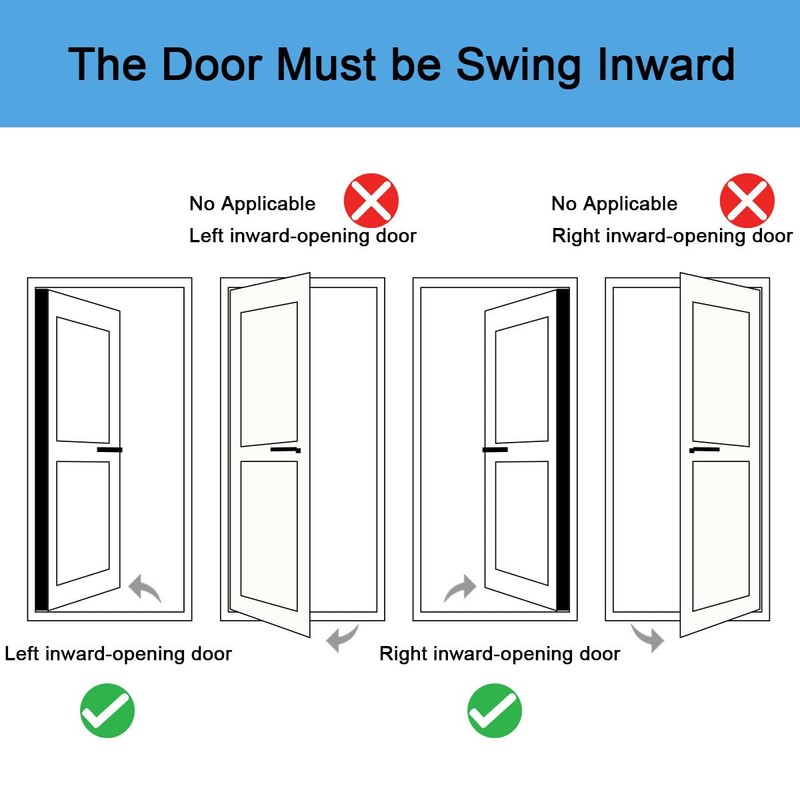 The Door Must be Swing Inward

No Applicable
Left inward-opening door

No Applicable
Right inward-opening door

Left inward-opening door

Right inward-opening door