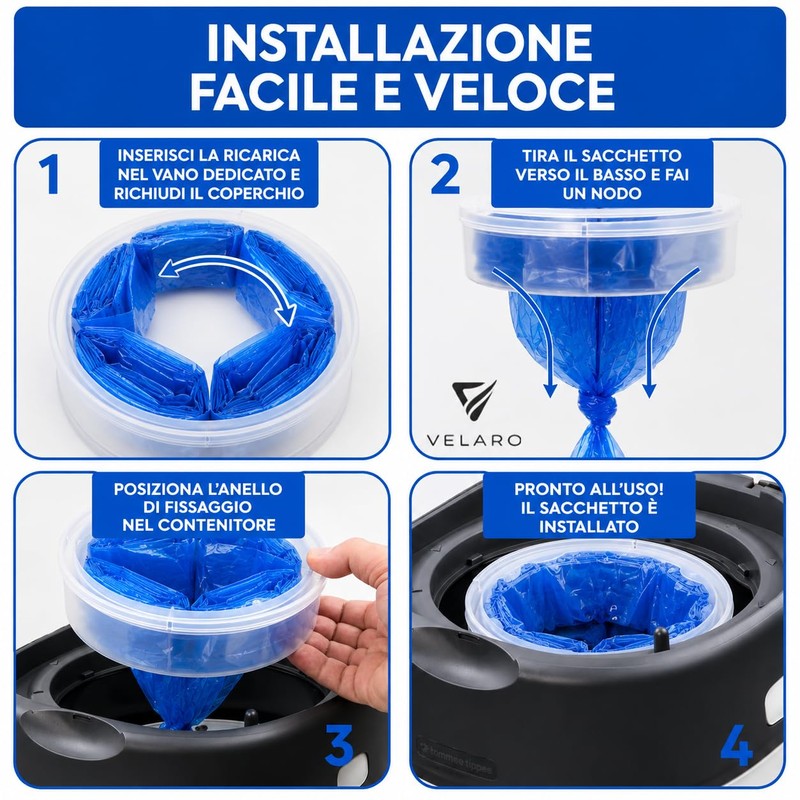 INSTALLAZIONE FACILE E VELOCE

1

INSERISCI LA RICARICA NEL VANO DEDICATO E RICHIUDI IL COPERCHIO

2

TIRA IL SACCHETTO VERSO IL BASSO E FAI UN NODO

VELARO

POSIZIONA L'ANELLO DI FISSAGGIO NEL CONTENITORE

3

PRONTO ALL'USO! IL SACCHETTO È INSTALLATO

tommee tippee

4