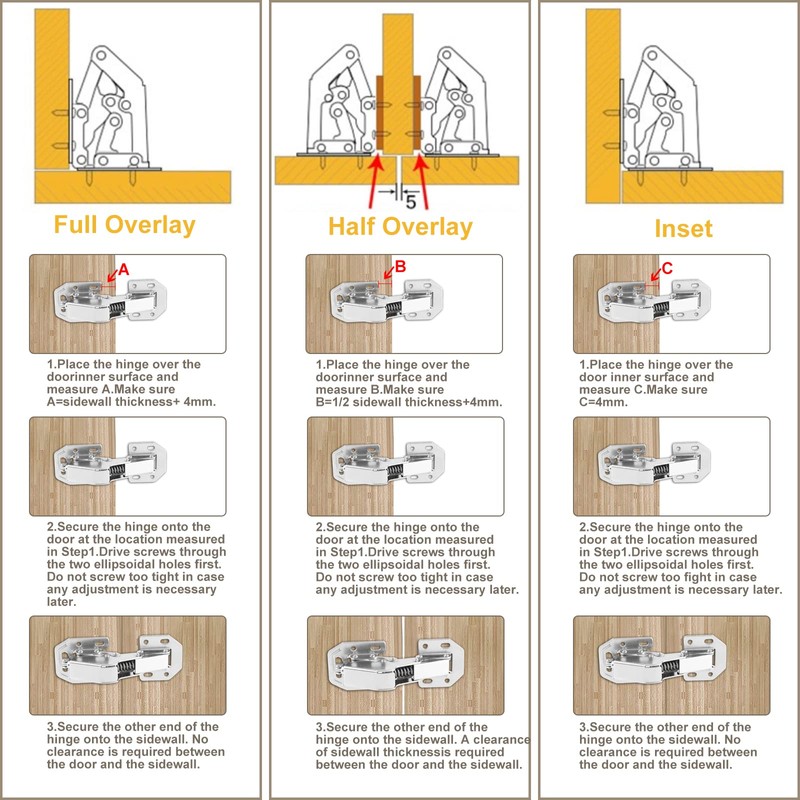 Full Overlay

A

1.Place the hinge over the doorinner surface and measure A.Make sure A=sidewall thickness+ 4mm.

2.Secure the hinge onto the door at the location measured in Step1.Drive screws through the two ellipsoidal holes first. Do not screw too tight in case any adjustment is necessary later.

3.Secure the other end of the hinge onto the sidewall. No clearance is required between the door and the sidewall.

5

Half Overlay

B

1.Place the hinge over the doorinner surface and measure B.Make sure B=1/2 sidewall thickness+4mm.

2.Secure the hinge onto the door at the location measured in Step1.Drive screws through the two ellipsoidal holes first. Do not screw too tight in case any adjustment is necessary later.

3.Secure the other end of the hinge onto the sidewall. A clearance of sidewall thicknessis required between the door and the sidewall.

Inset

C

1.Place the hinge over the door inner surface and measure C.Make sure C=4mm.

2.Secure the hinge onto the door at the location measured in Step1.Drive screws through the two ellipsoidal holes first. Do not screw too fight in case any adjustment is necessary later.

3.Secure the other end of the hinge onto the sidewall. No clearance is required between the door and the sidewall.