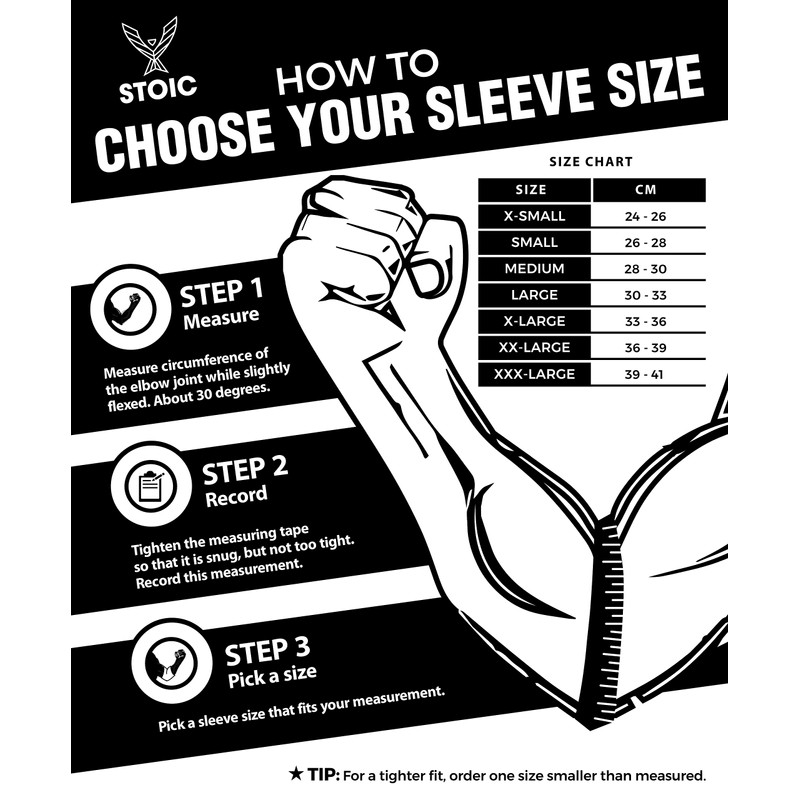 STOIC

HOW TO
CHOOSE YOUR SLEEVE SIZE

SIZE CHART

| SIZE | CM |
|---|---|
| X-SMALL | 24 - 26 |
| SMALL | 26 - 28 |
| MEDIUM | 28 - 30 |
| LARGE | 30 - 33 |
| X-LARGE | 33 - 36 |
| XX-LARGE | 36 - 39 |
| XXX-LARGE | 39 - 41 |

STEP 1
Measure

Measure circumference of the elbow joint while slightly flexed. About 30 degrees.

STEP 2
Record

Tighten the measuring tape so that it is snug, but not too tight. Record this measurement.

STEP 3
Pick a size

Pick a sleeve size that fits your measurement.

★ TIP: For a tighter fit, order one size smaller than measured.