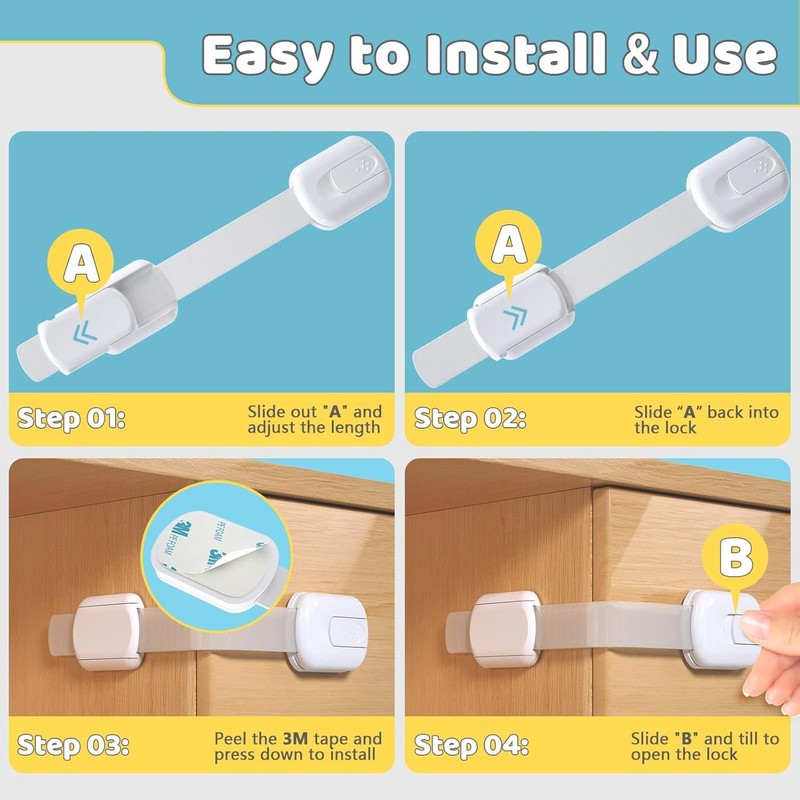 Easy to Install & Use

A

Step 01:

Slide out "A" and adjust the length

A

Step 02:

Slide "A" back into the lock

3M PE FOAM

Step 03:

Peel the 3M tape and press down to install

B

Step 04:

Slide "B" and till to open the lock