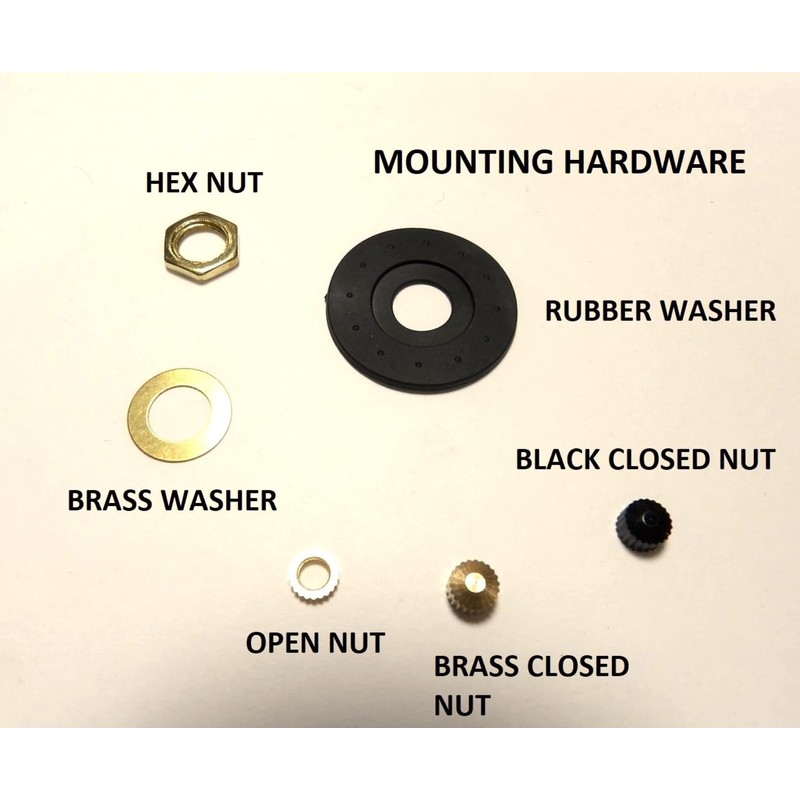 MOUNTING HARDWARE

HEX NUT

RUBBER WASHER

BRASS WASHER

BLACK CLOSED NUT

OPEN NUT

BRASS CLOSED NUT