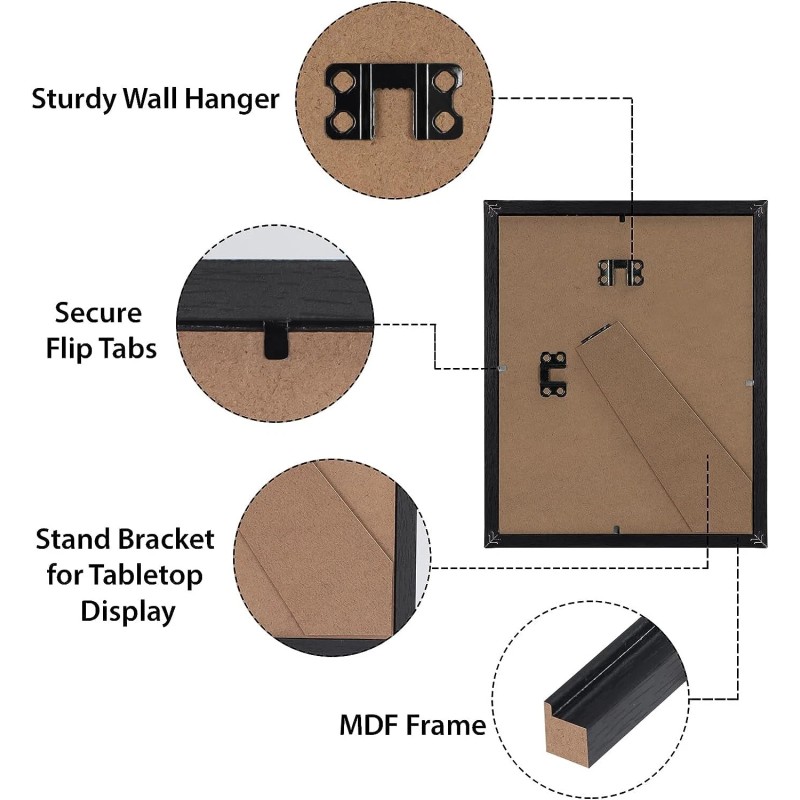 Sturdy Wall Hanger

Secure Flip Tabs

Stand Bracket for Tabletop Display

MDF Frame