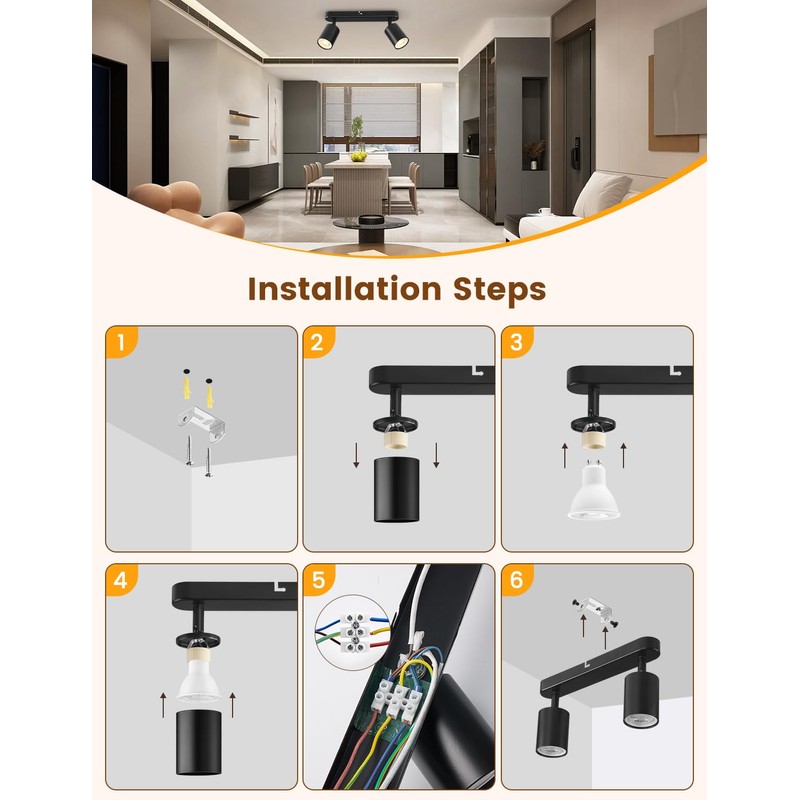 Installation Steps

1

2

3

4

5

6