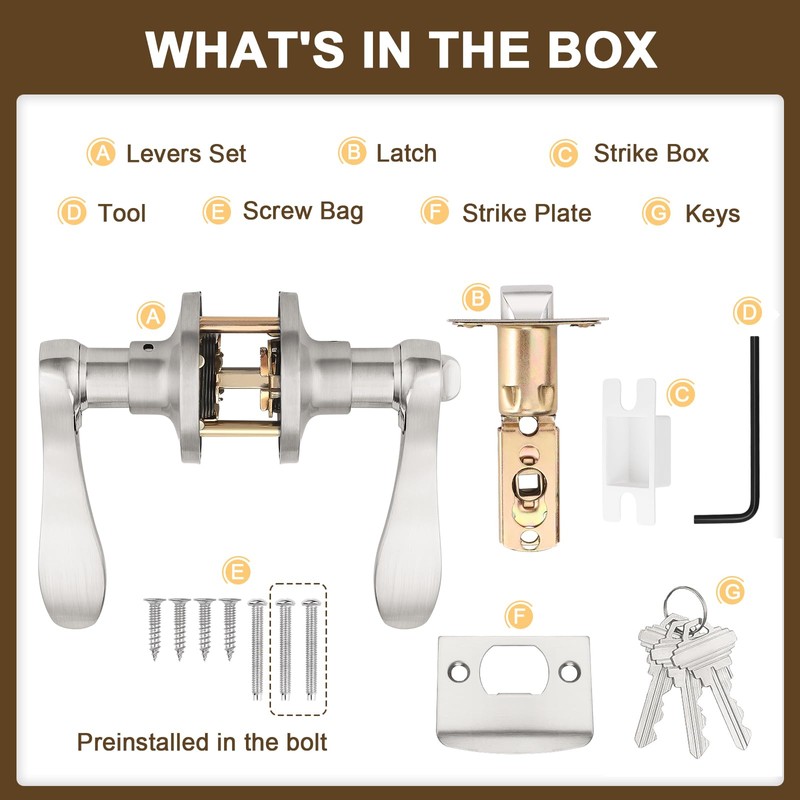 WHAT'S IN THE BOX

A Levers Set
B Latch
C Strike Box
D Tool
E Screw Bag
F Strike Plate
G Keys

A
B
D
C
E
G
F

Preinstalled in the bolt