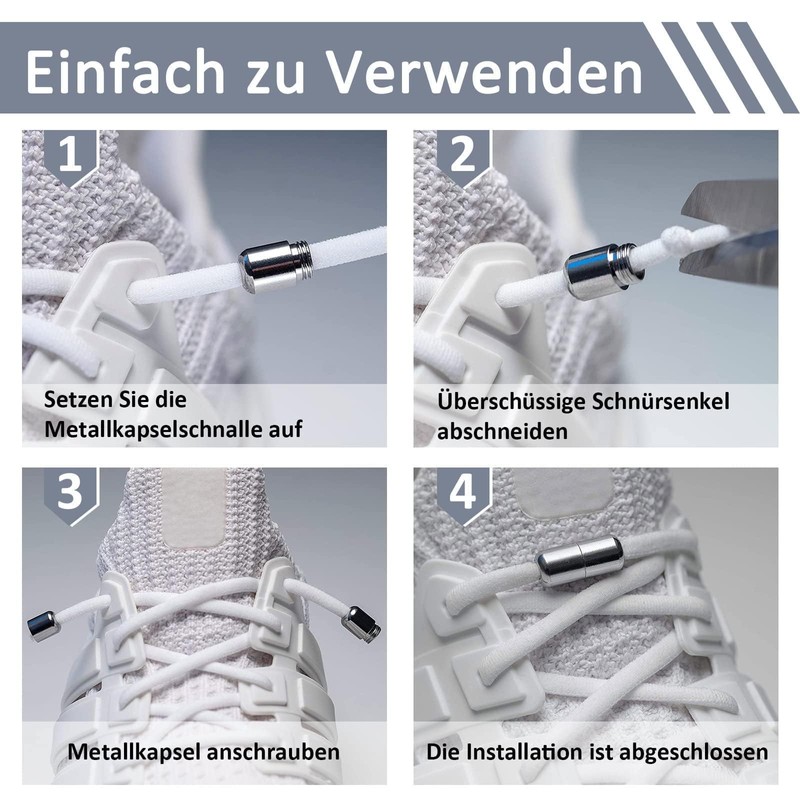 Einfach zu Verwenden

1

Setzen Sie die Metallkapselschnalle auf

2

Überschüssige Schnürsenkel abschneiden

3

Metallkapsel anschrauben

4

Die Installation ist abgeschlossen