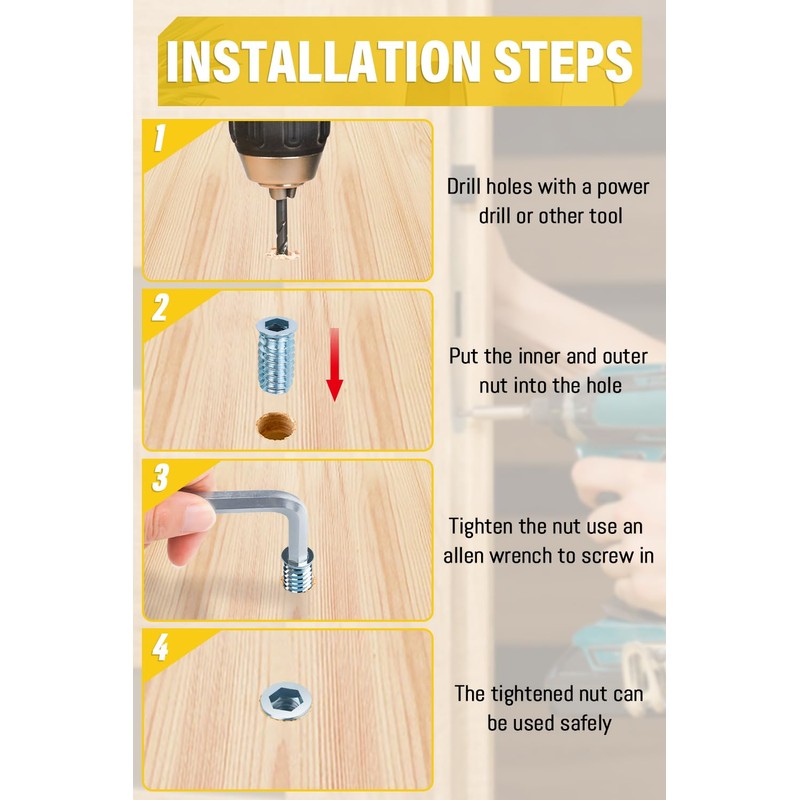 INSTALLATION STEPS

1

Drill holes with a power drill or other tool

2

Put the inner and outer nut into the hole

3

Tighten the nut use an allen wrench to screw in

4

The tightened nut can be used safely