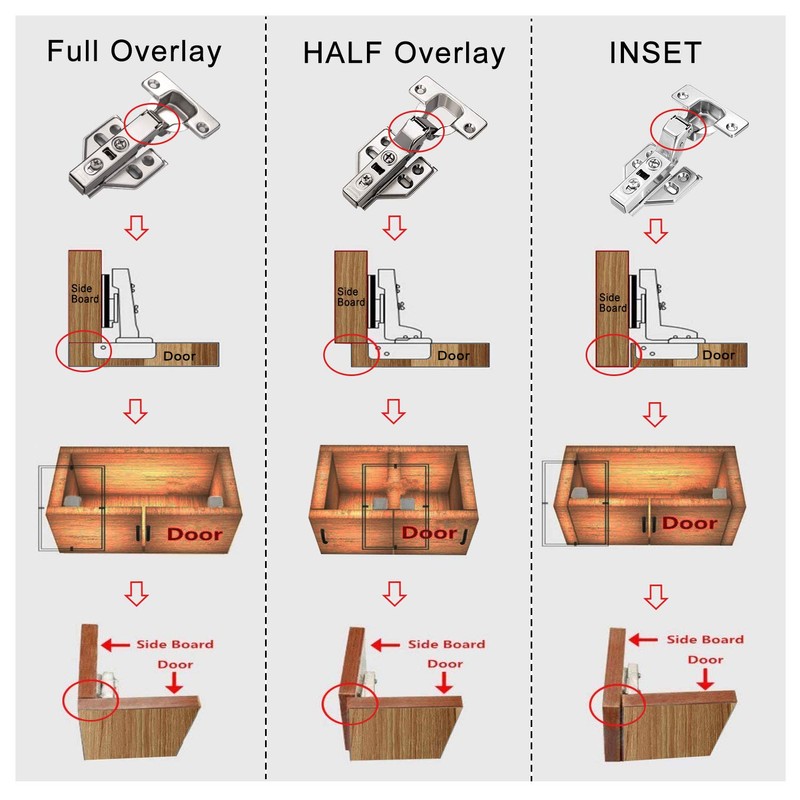 Full Overlay

Side Board

Door

Door

Side Board

Door

HALF Overlay

Side Board

Door

Door

Side Board

Door

INSET

Side Board

Door

Door

Side Board

Door