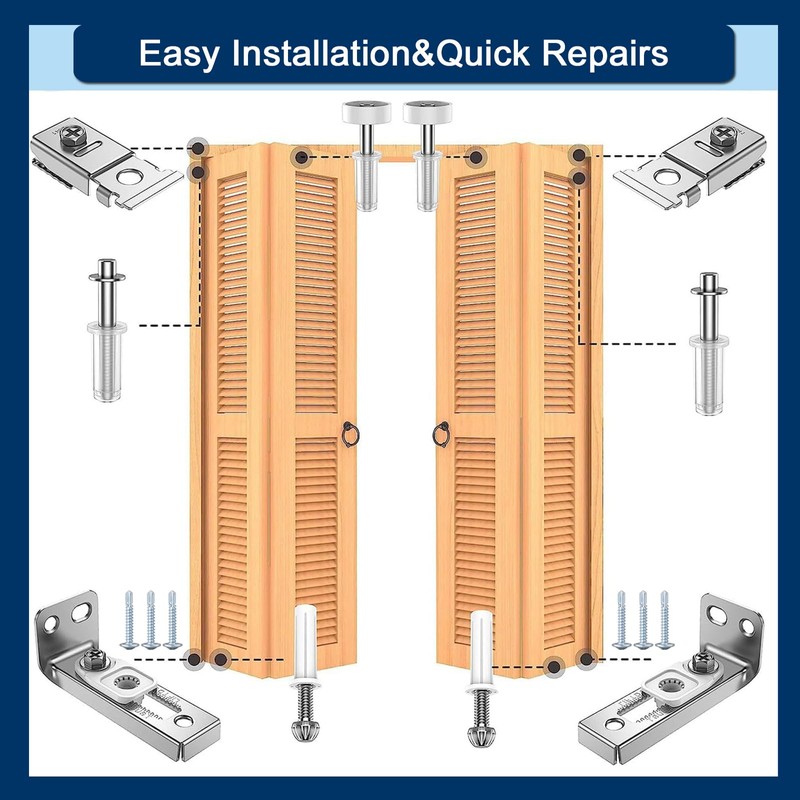 Easy Installation&Quick Repairs