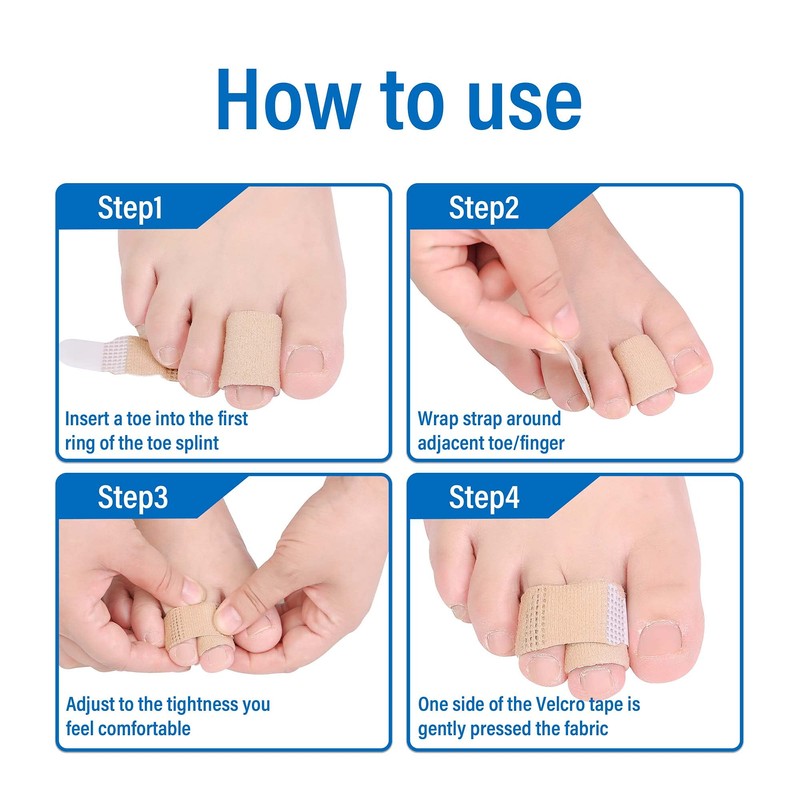 How to use

Step1

Insert a toe into the first ring of the toe splint

Step2

Wrap strap around adjacent toe/finger

Step3

Adjust to the tightness you feel comfortable

Step4

One side of the Velcro tape is gently pressed the fabric