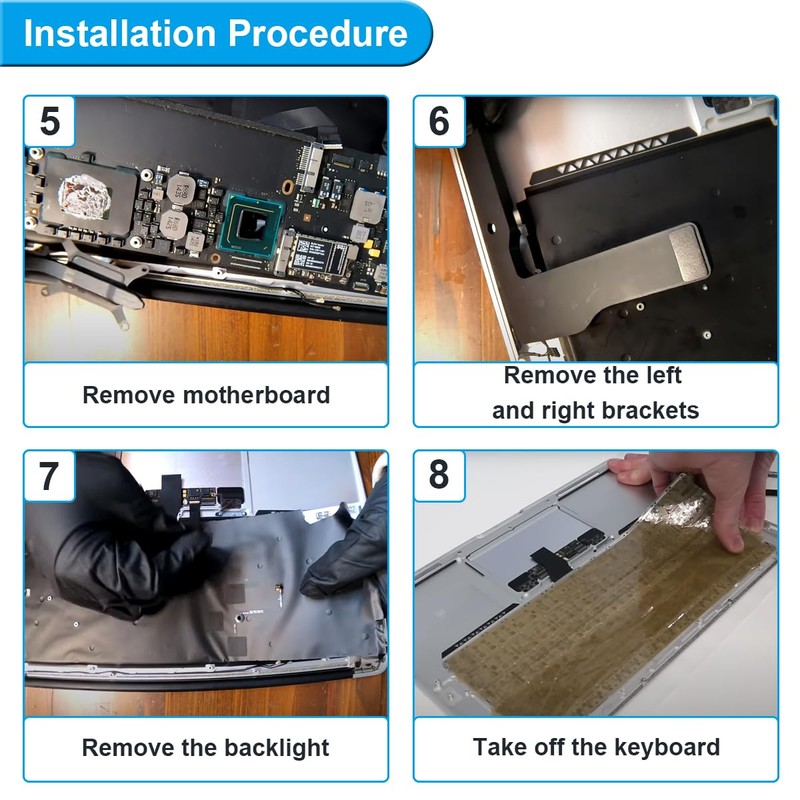 Installation Procedure

5

Remove motherboard

6

Remove the left and right brackets

7

Remove the backlight

8

Take off the keyboard