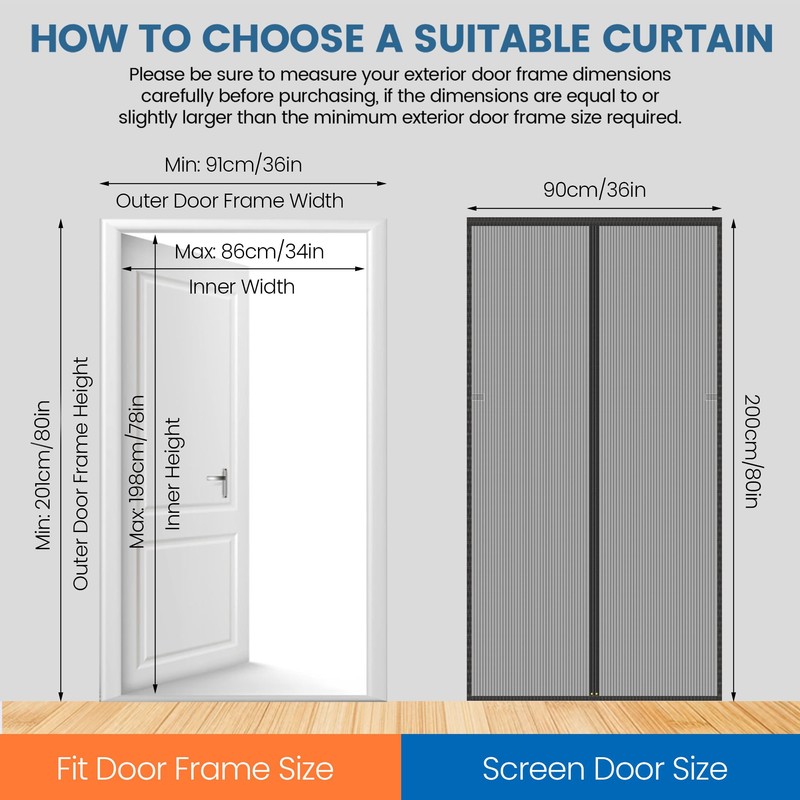 HOW TO CHOOSE A SUITABLE CURTAIN

Please be sure to measure your exterior door frame dimensions carefully before purchasing, if the dimensions are equal to or slightly larger than the minimum exterior door frame size required.

Min: 91cm/36in

Outer Door Frame Width

Max: 86cm/34in

Inner Width

Min: 201cm/80in

Outer Door Frame Height

Max: 198cm/78in

Inner Height

90cm/36in

200cm/80in

Fit Door Frame Size

Screen Door Size