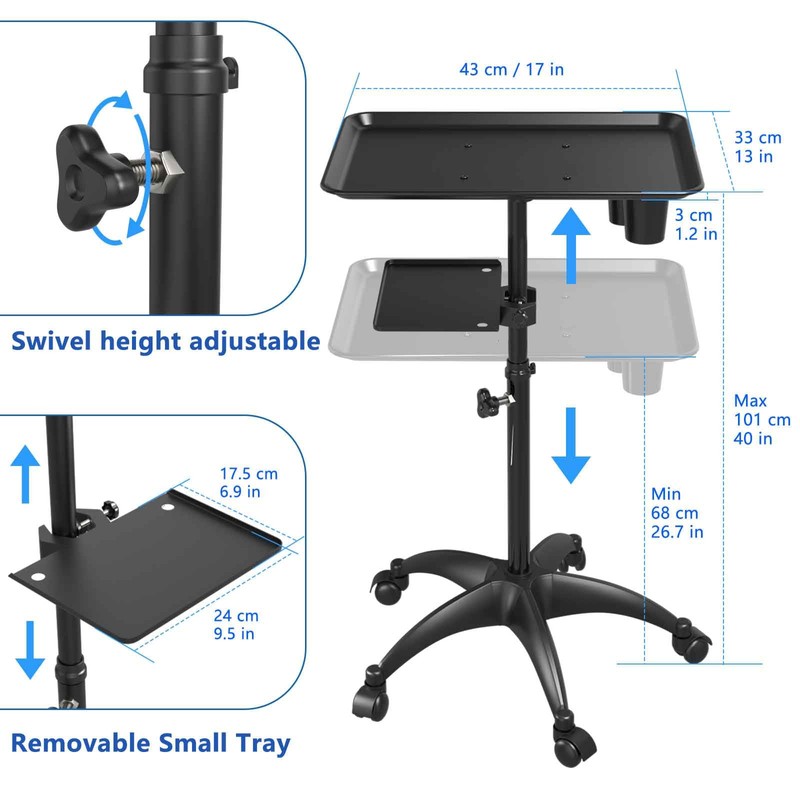 Swivel height adjustable

17.5 cm
6.9 in

24 cm
9.5 in

Removable Small Tray

43 cm / 17 in

33 cm
13 in

3 cm
1.2 in

Max
101 cm
40 in

Min
68 cm
26.7 in