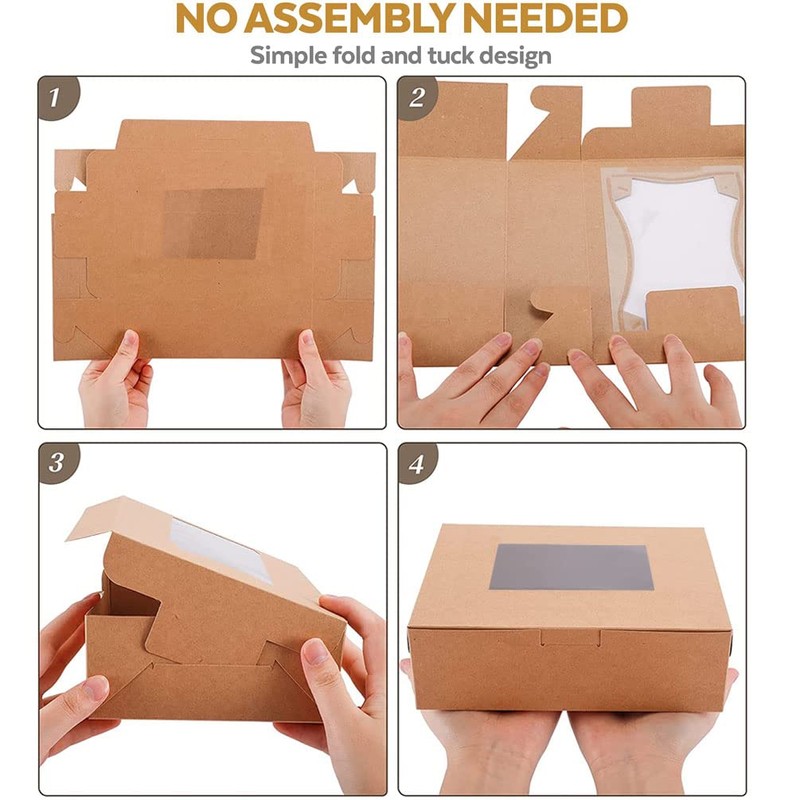 NO ASSEMBLY NEEDED

Simple fold and tuck design

1

2

3

4