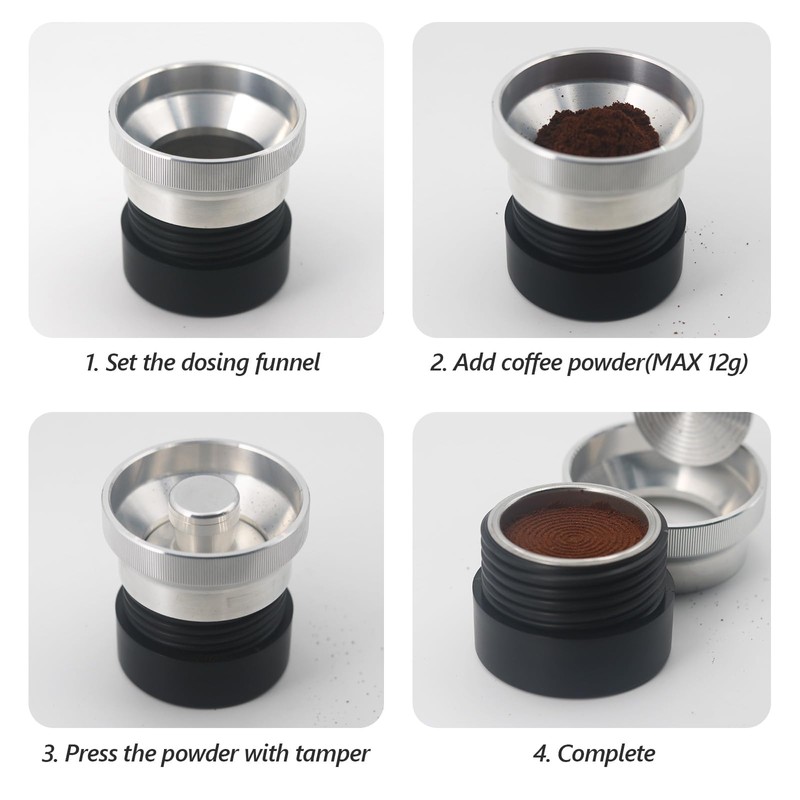 1. Set the dosing funnel

2. Add coffee powder(MAX 12g)

3. Press the powder with tamper

4. Complete