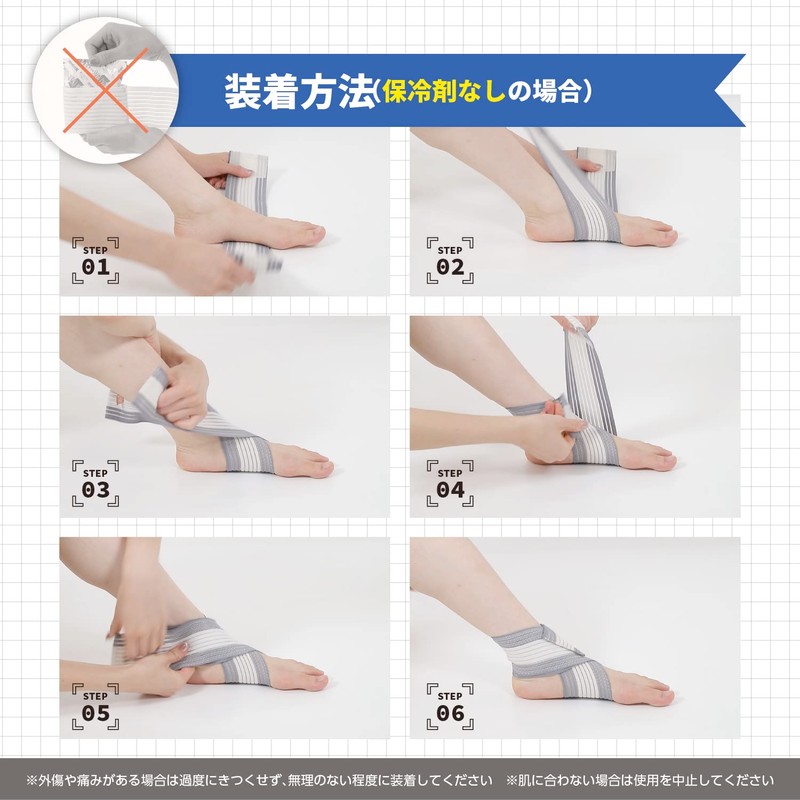 装着方法(保冷剤なしの場合)

STEP 01

STEP 02

STEP 03

STEP 04

STEP 05

STEP 06

※外傷や痛みがある場合は過度にきつくせず、無理のない程度に装着してください　※肌に合わない場合は使用を中止してください