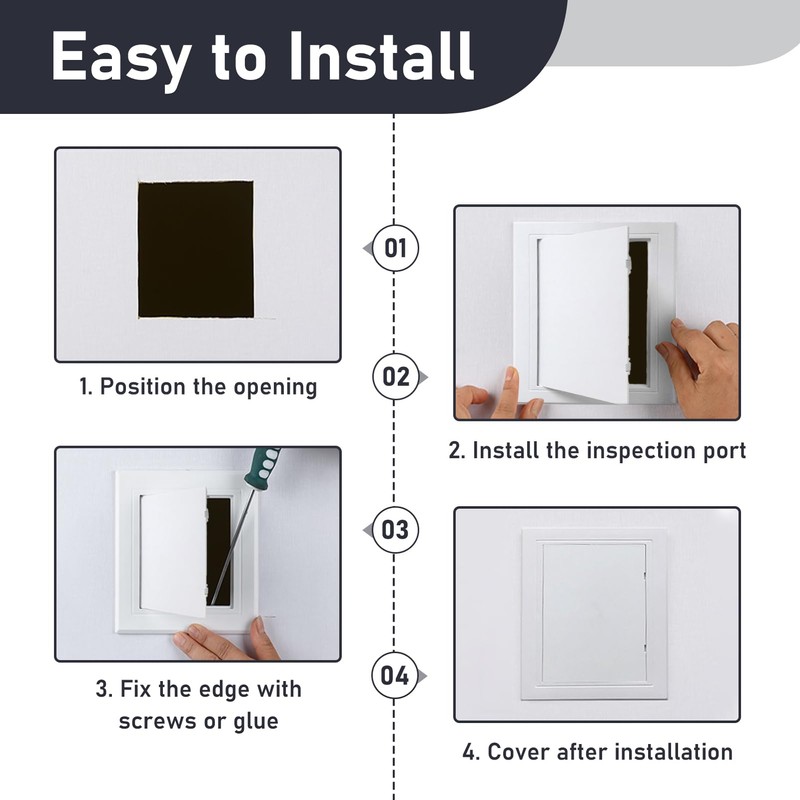 Easy to Install

01

1. Position the opening

02

2. Install the inspection port

03

3. Fix the edge with screws or glue

04

4. Cover after installation