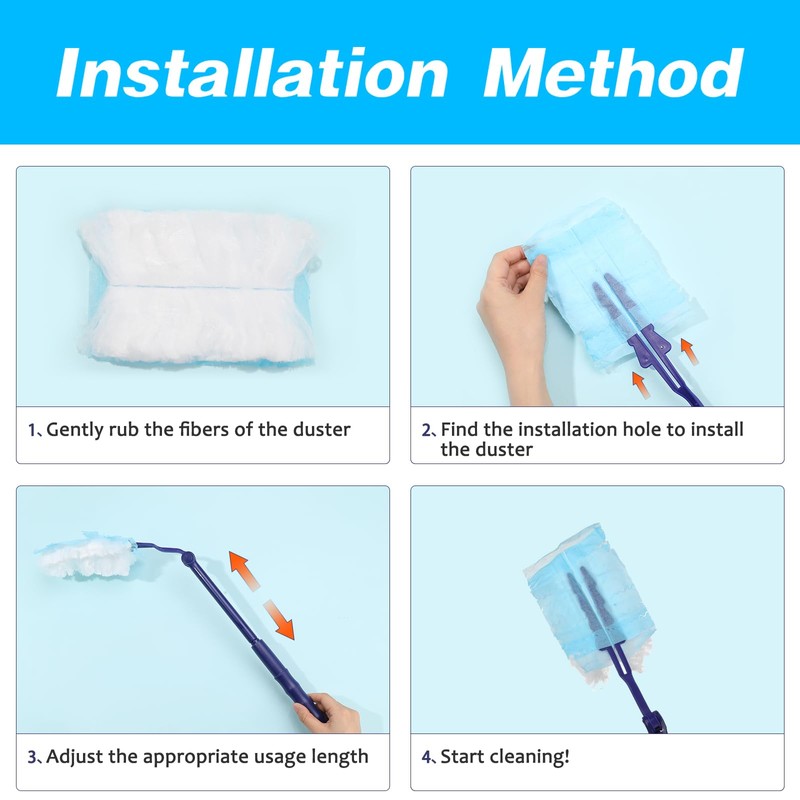 Installation Method

1、Gently rub the fibers of the duster

2、Find the installation hole to install the duster

3、Adjust the appropriate usage length

4、Start cleaning!