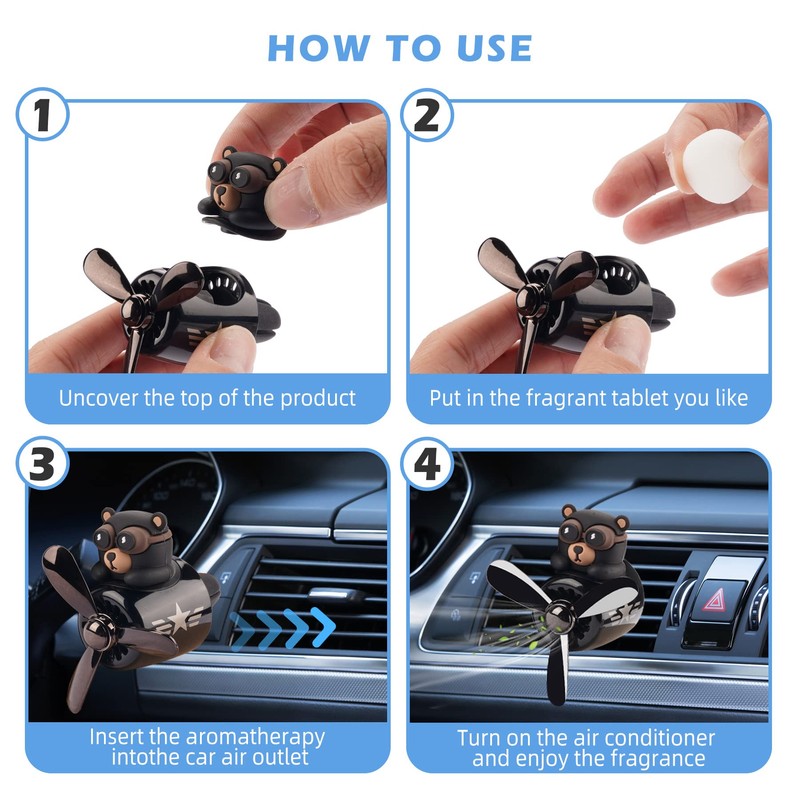 HOW TO USE

1

Uncover the top of the product

2

Put in the fragrant tablet you like

3

Insert the aromatherapy intothe car air outlet

4

Turn on the air conditioner and enjoy the fragrance