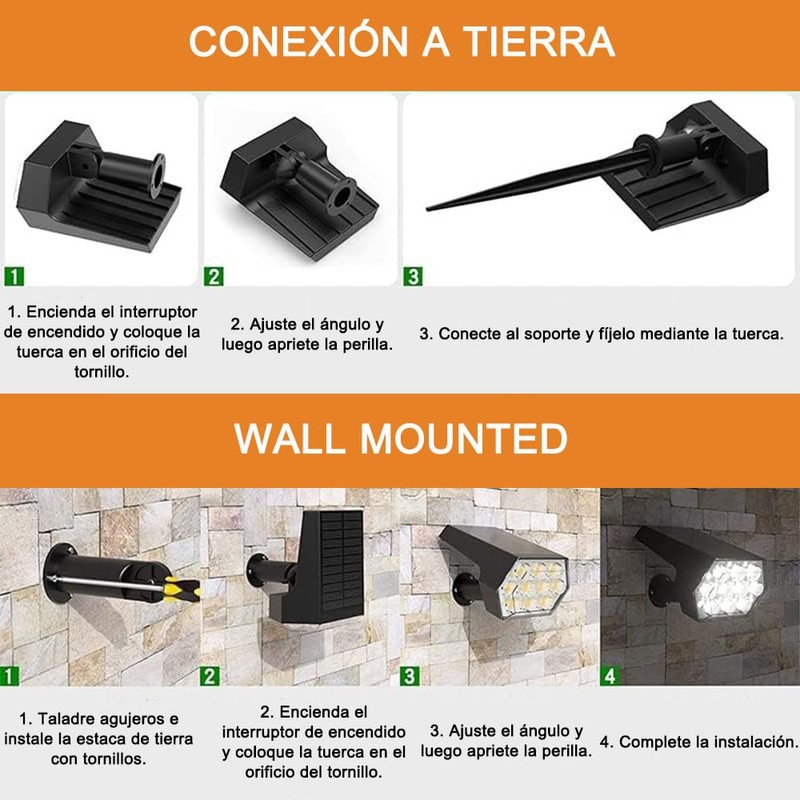 CONEXIÓN A TIERRA

1

2

3

1. Encienda el interruptor de encendido y coloque la tuerca en el orificio del tornillo.

2. Ajuste el ángulo y luego apriete la perilla.

3. Conecte al soporte y fíjelo mediante la tuerca.

WALL MOUNTED

1

2

3

4

1. Taladre agujeros e instale la estaca de tierra con tornillos.

2. Encienda el interruptor de encendido y coloque la tuerca en el orificio del tornillo.

3. Ajuste el ángulo y luego apriete la perilla.

4. Complete la instalación.