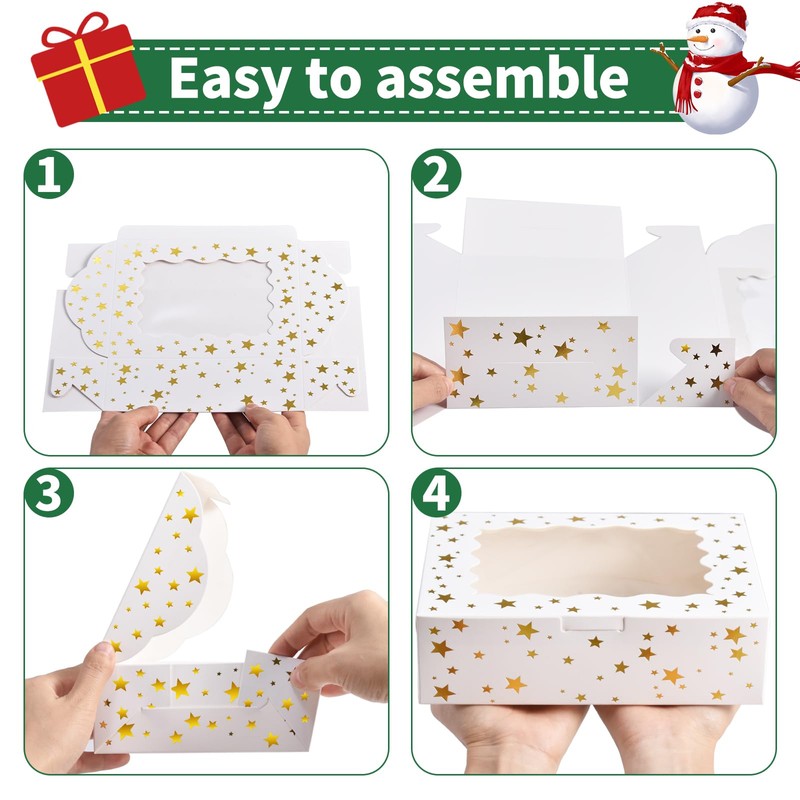 Easy to assemble

1

2

3

4