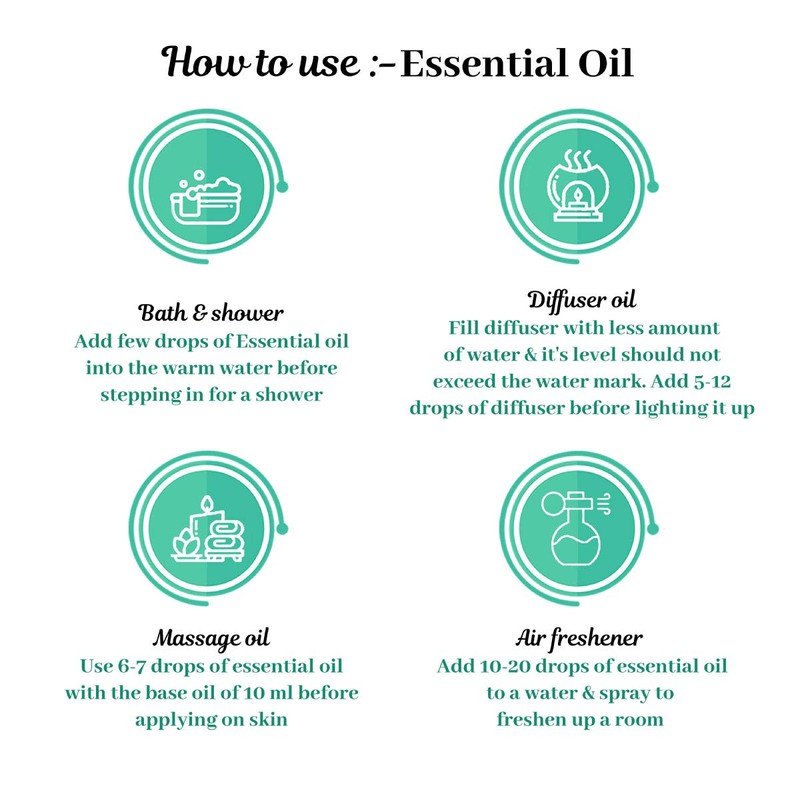 How to use :-Essential Oil

Bath & shower
Add few drops of Essential oil into the warm water before stepping in for a shower

Diffuser oil
Fill diffuser with less amount of water & it's level should not exceed the water mark. Add 5-12 drops of diffuser before lighting it up

Massage oil
Use 6-7 drops of essential oil with the base oil of 10 ml before applying on skin

Air freshener
Add 10-20 drops of essential oil to a water & spray to freshen up a room