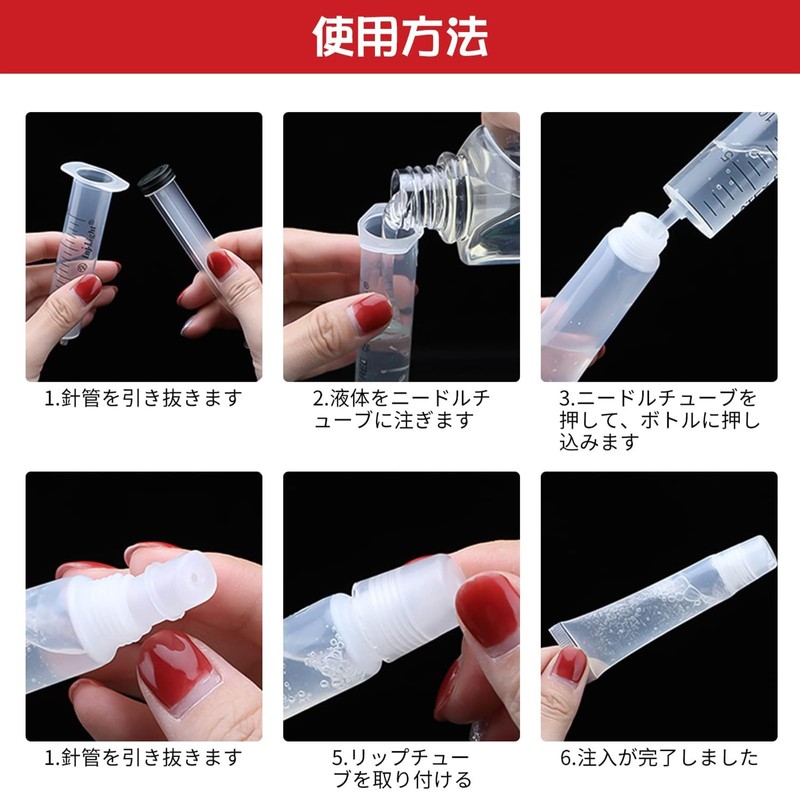 使用方法

1.針管を引き抜きます

2.液体をニードルチューブに注ぎます

3.ニードルチューブを押して、ボトルに押し込みます

1.針管を引き抜きます

5.リップチューブを取り付ける

6.注入が完了しました