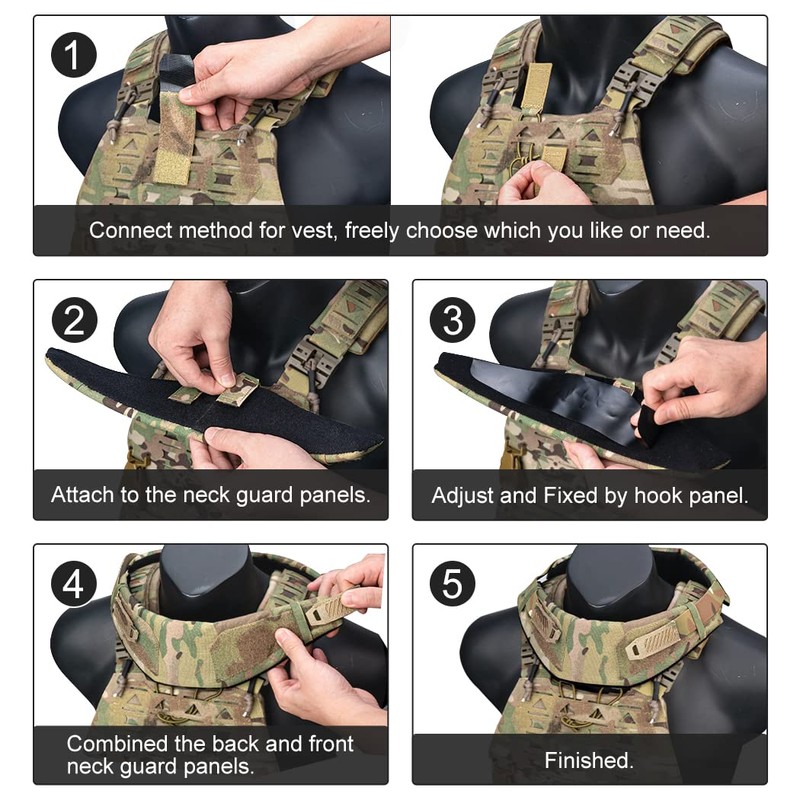 1

Connect method for vest, freely choose which you like or need.

2

Attach to the neck guard panels.

3

Adjust and Fixed by hook panel.

4

Combined the back and front neck guard panels.

5

Finished.