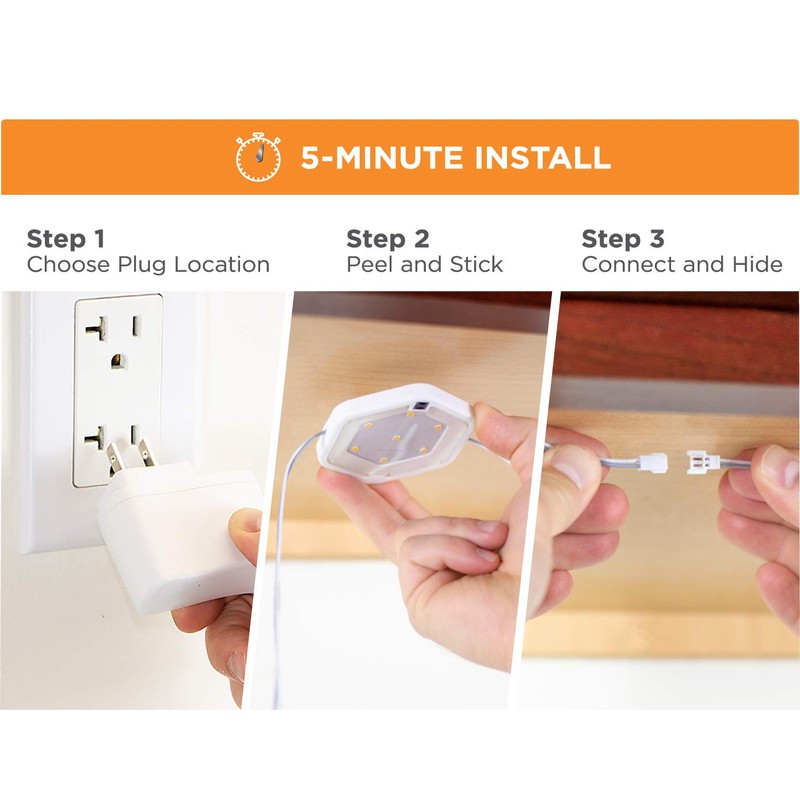 5-MINUTE INSTALL

Step 1
Choose Plug Location

Step 2
Peel and Stick

Step 3
Connect and Hide