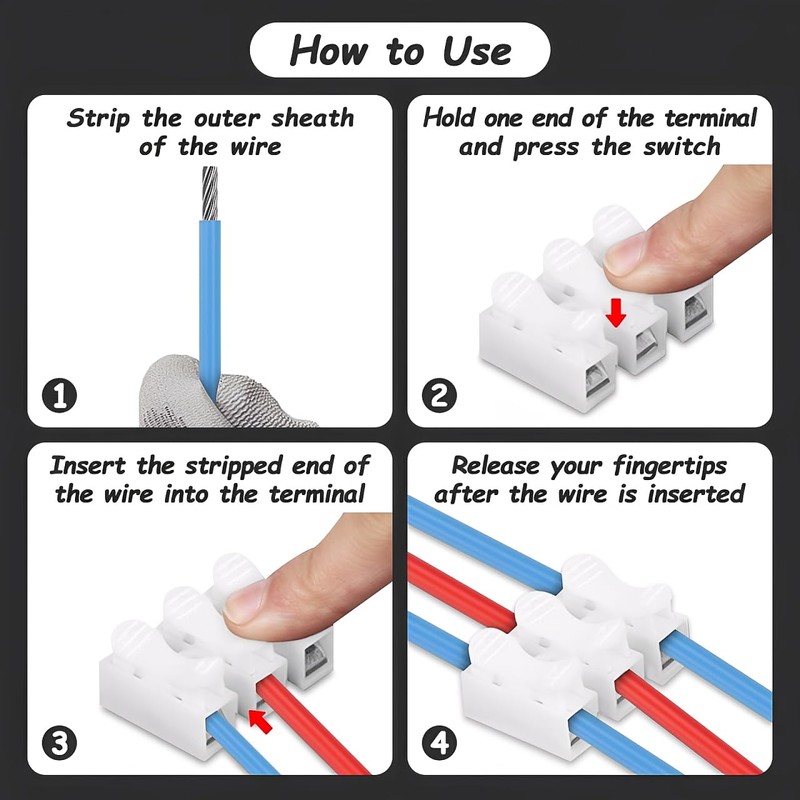 How to Use

Strip the outer sheath of the wire

1

Hold one end of the terminal and press the switch

2

Insert the stripped end of the wire into the terminal

3

Release your fingertips after the wire is inserted

4