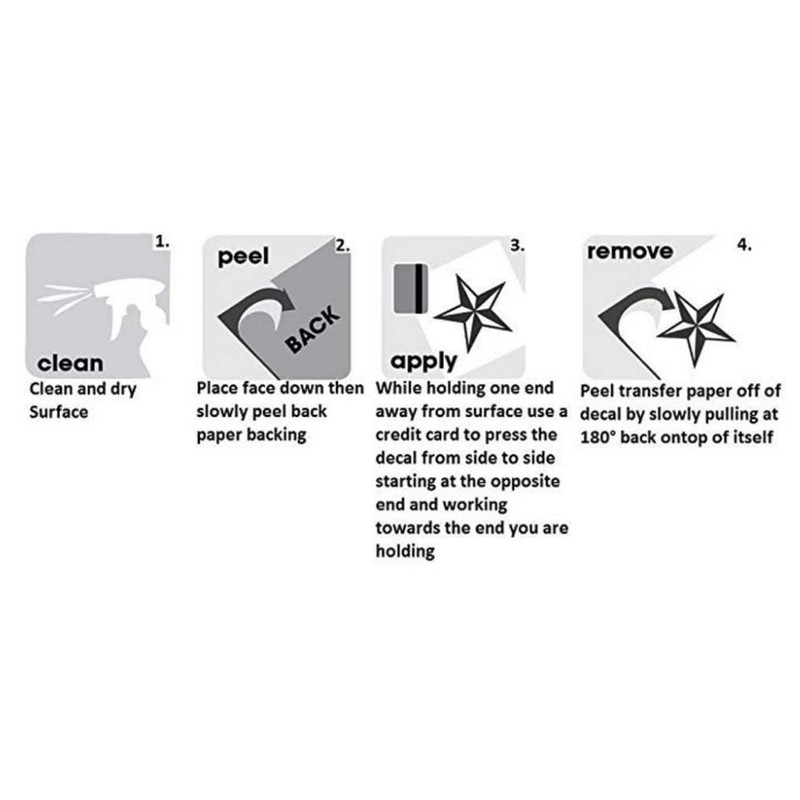 1.

clean

Clean and dry Surface

peel

2.

BACK

Place face down then slowly peel back paper backing

3.

apply

While holding one end away from surface use a credit card to press the decal from side to side starting at the opposite end and working towards the end you are holding

remove

4.

Peel transfer paper off of decal by slowly pulling at 180° back ontop of itself