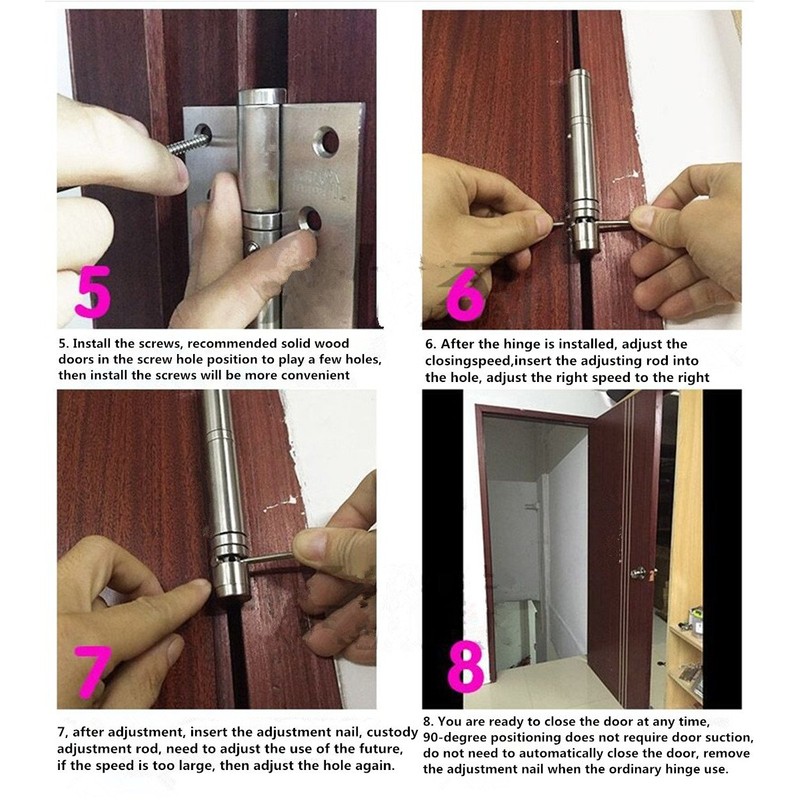 5

5. Install the screws, recommended solid wood doors in the screw hole position to play a few holes, then install the screws will be more convenient

6

6. After the hinge is installed, adjust the closingspeed,insert the adjusting rod into the hole, adjust the right speed to the right

7

7, after adjustment, insert the adjustment nail, custody adjustment rod, need to adjust the use of the future, if the speed is too large, then adjust the hole again.

8

8. You are ready to close the door at any time, 90-degree positioning does not require door suction, do not need to automatically close the door, remove the adjustment nail when the ordinary hinge use.