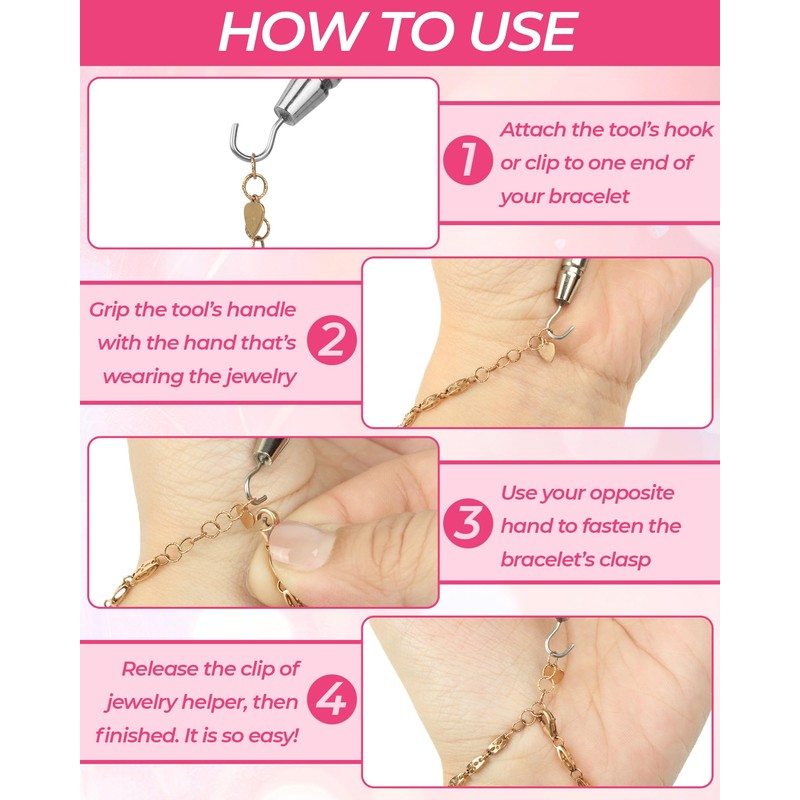 HOW TO USE

1 Attach the tool's hook or clip to one end of your bracelet

Grip the tool's handle with the hand that's wearing the jewelry 2

3 Use your opposite hand to fasten the bracelet's clasp

Release the clip of jewelry helper, then finished. It is so easy! 4