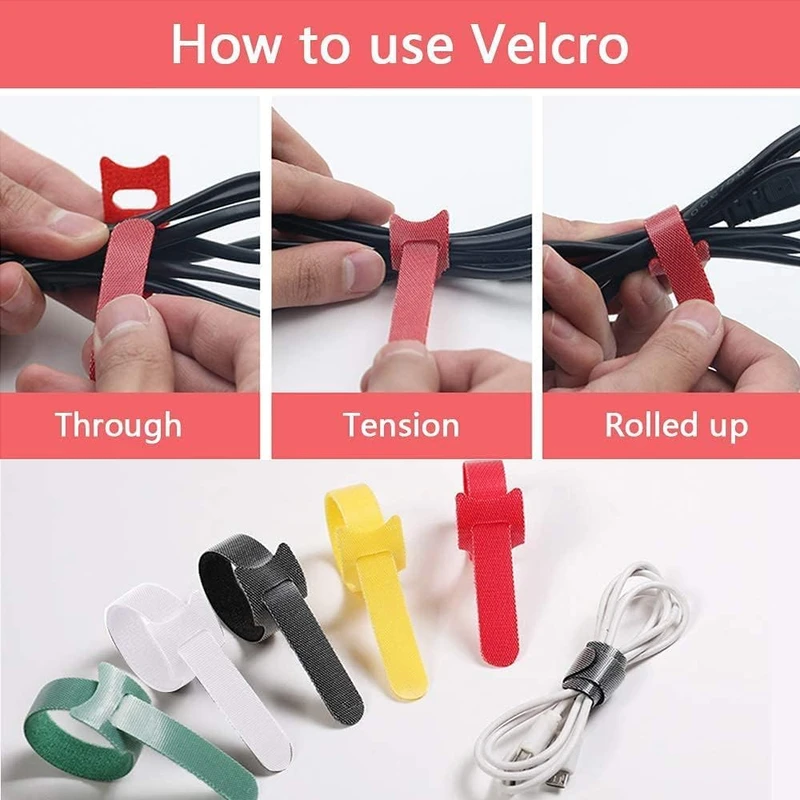 How to use Velcro

Through

Tension

Rolled up